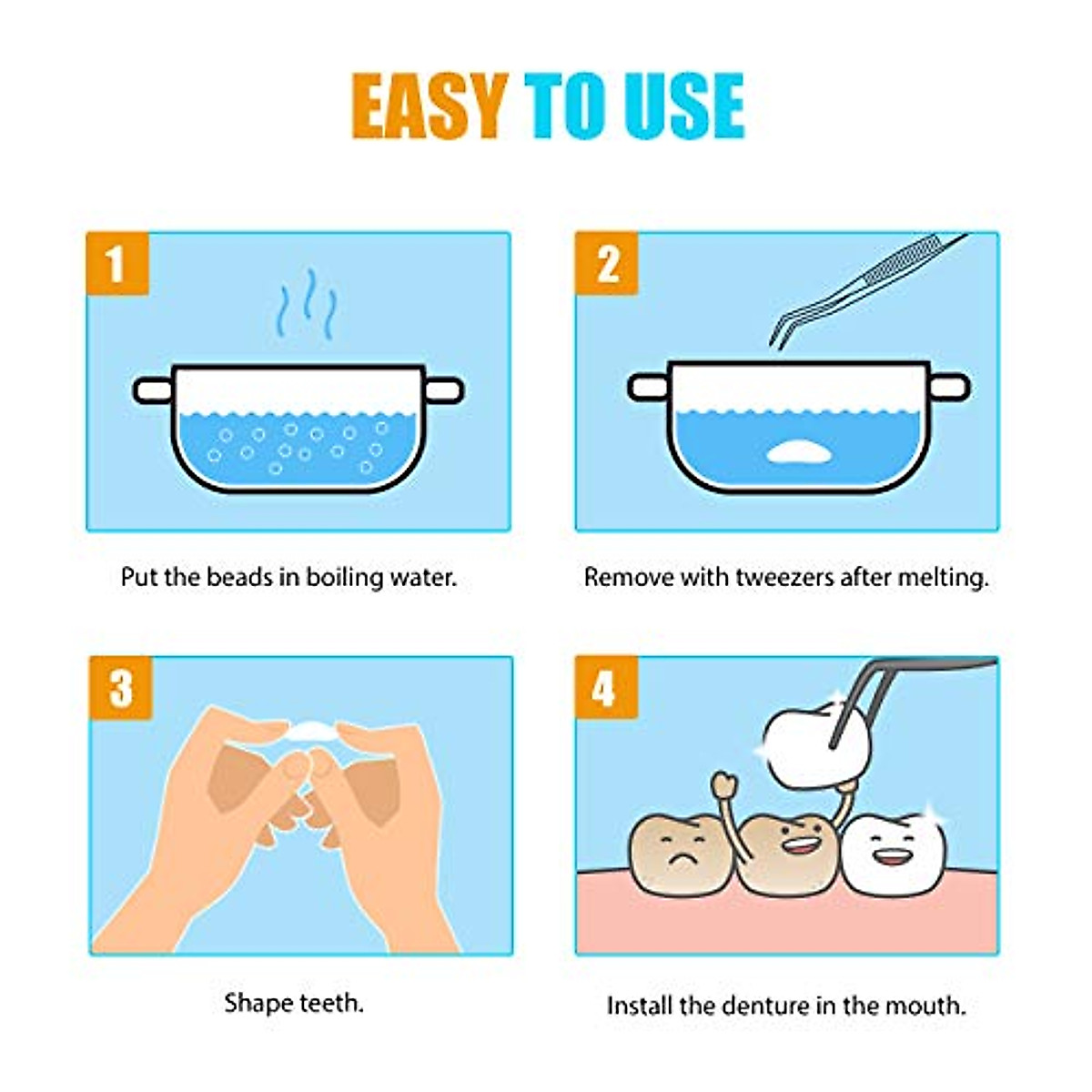 EASY TO USE

1

Put the beads in boiling water.

2

Remove with tweezers after melting.

3

Shape teeth.

4

Install the denture in the mouth.