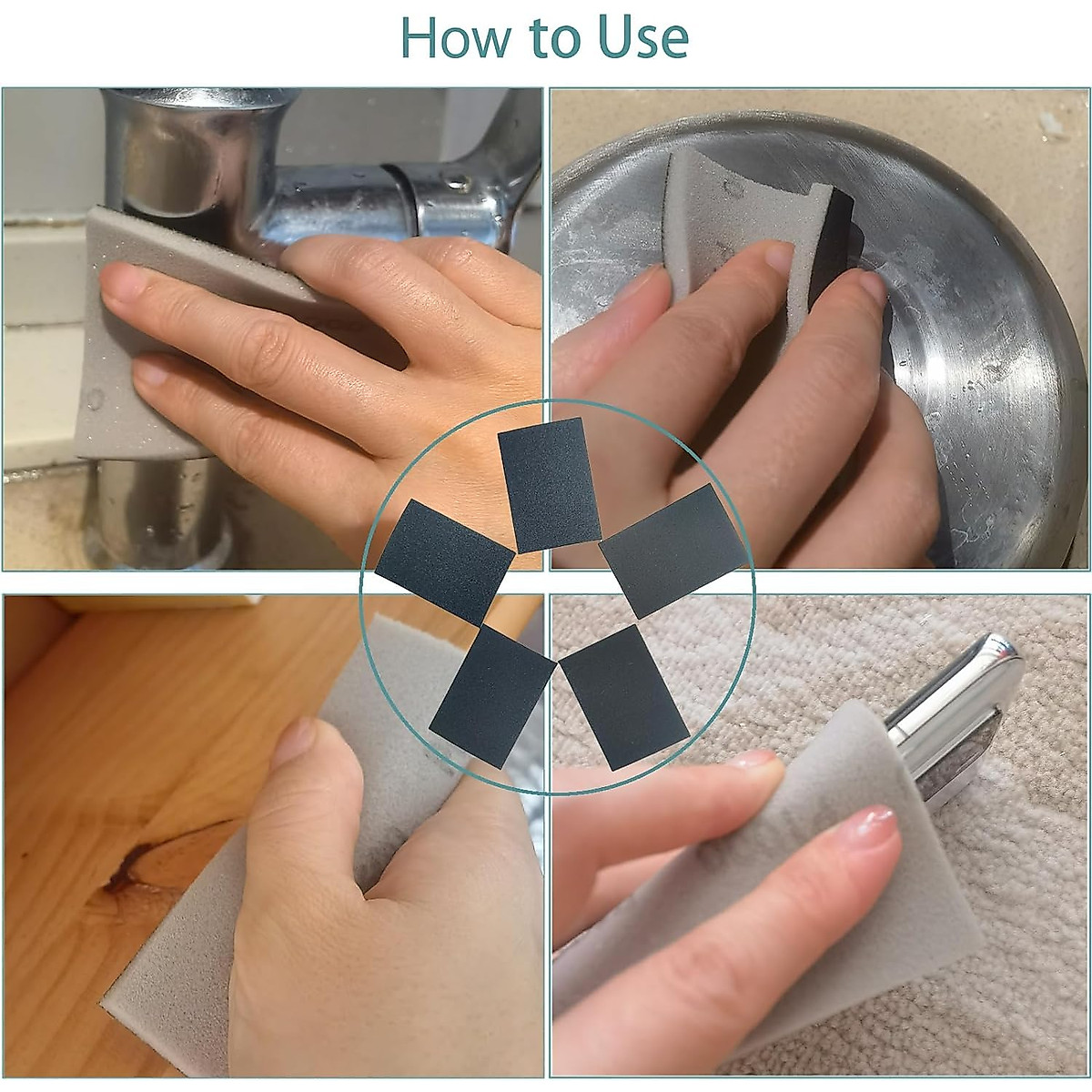 How to Use