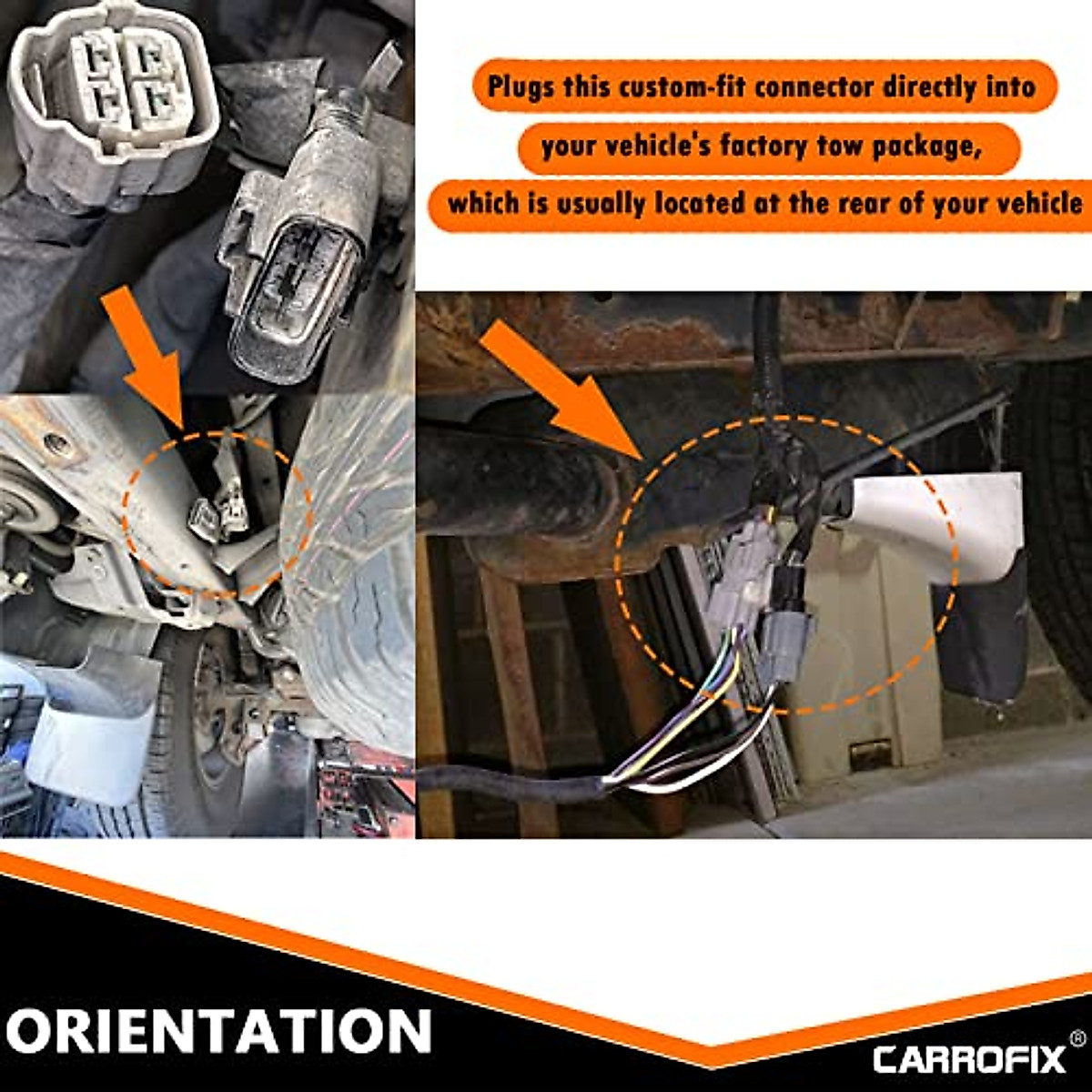 Plugs this custom-fit connector directly into
your vehicle's factory tow package,
which is usually located at the rear of your vehicle

ORIENTATION

CARROFIX®