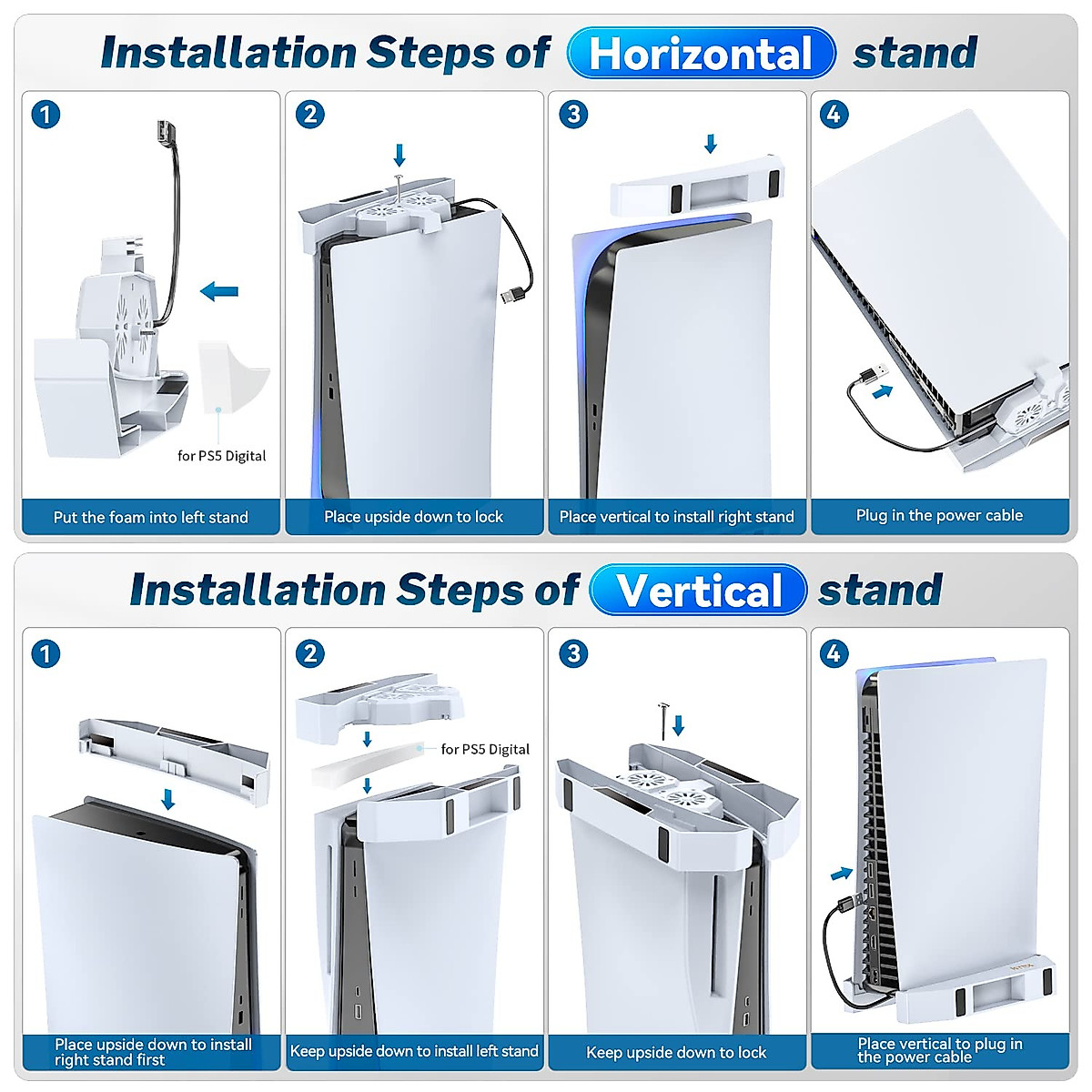 Installation Steps of Horizontal stand

1
for PS5 Digital
Put the foam into left stand

2
Place upside down to lock

3
Place vertical to install right stand

4
Plug in the power cable

Installation Steps of Vertical stand

1
Place upside down to install right stand first

2
for PS5 Digital
Keep upside down to install left stand

3
Keep upside down to lock

4
Place vertical to plug in the power cable