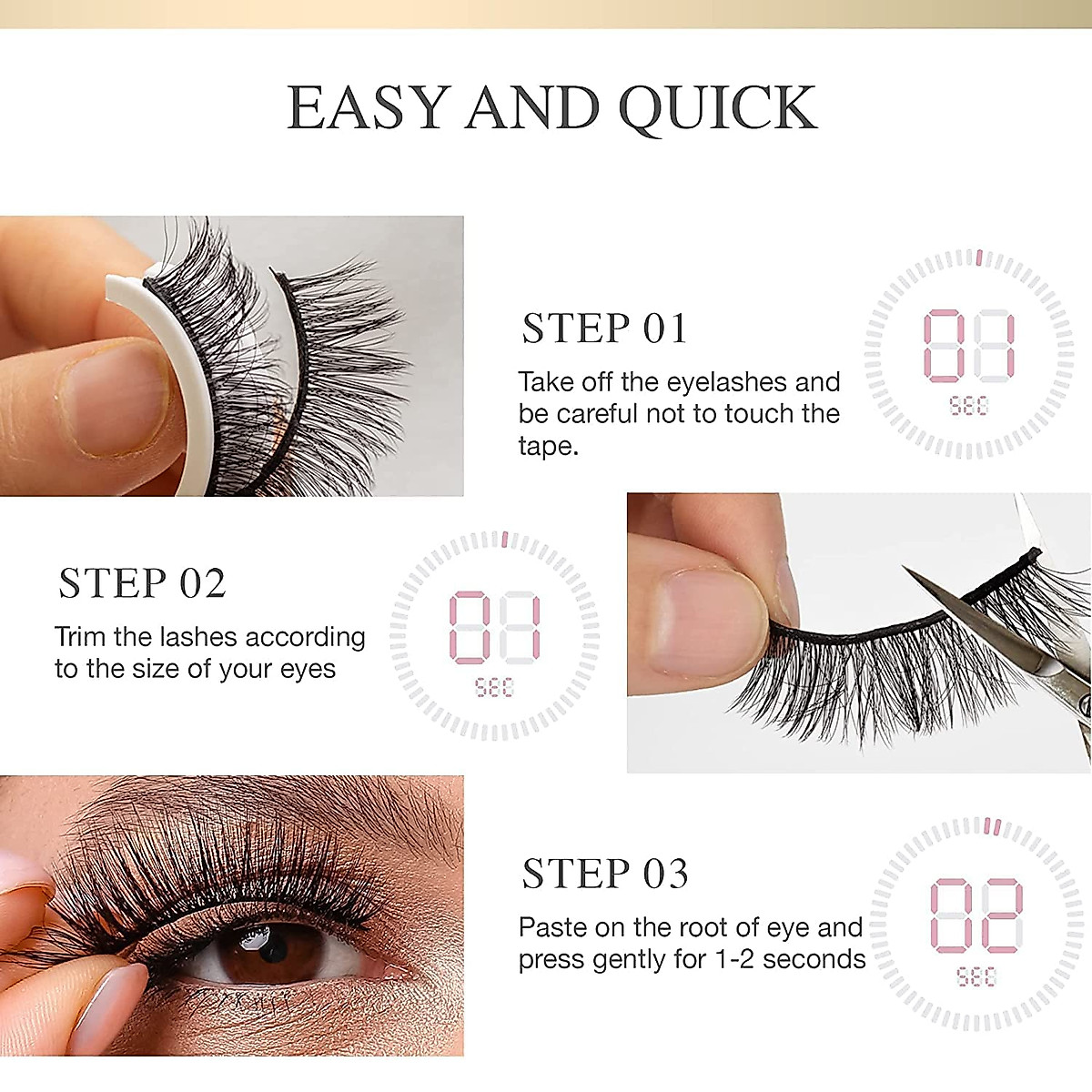 EASY AND QUICK

STEP 01

Take off the eyelashes and be careful not to touch the tape.

01
SEC

STEP 02

Trim the lashes according to the size of your eyes

01
SEC

STEP 03

Paste on the root of eye and press gently for 1-2 seconds

02
SEC