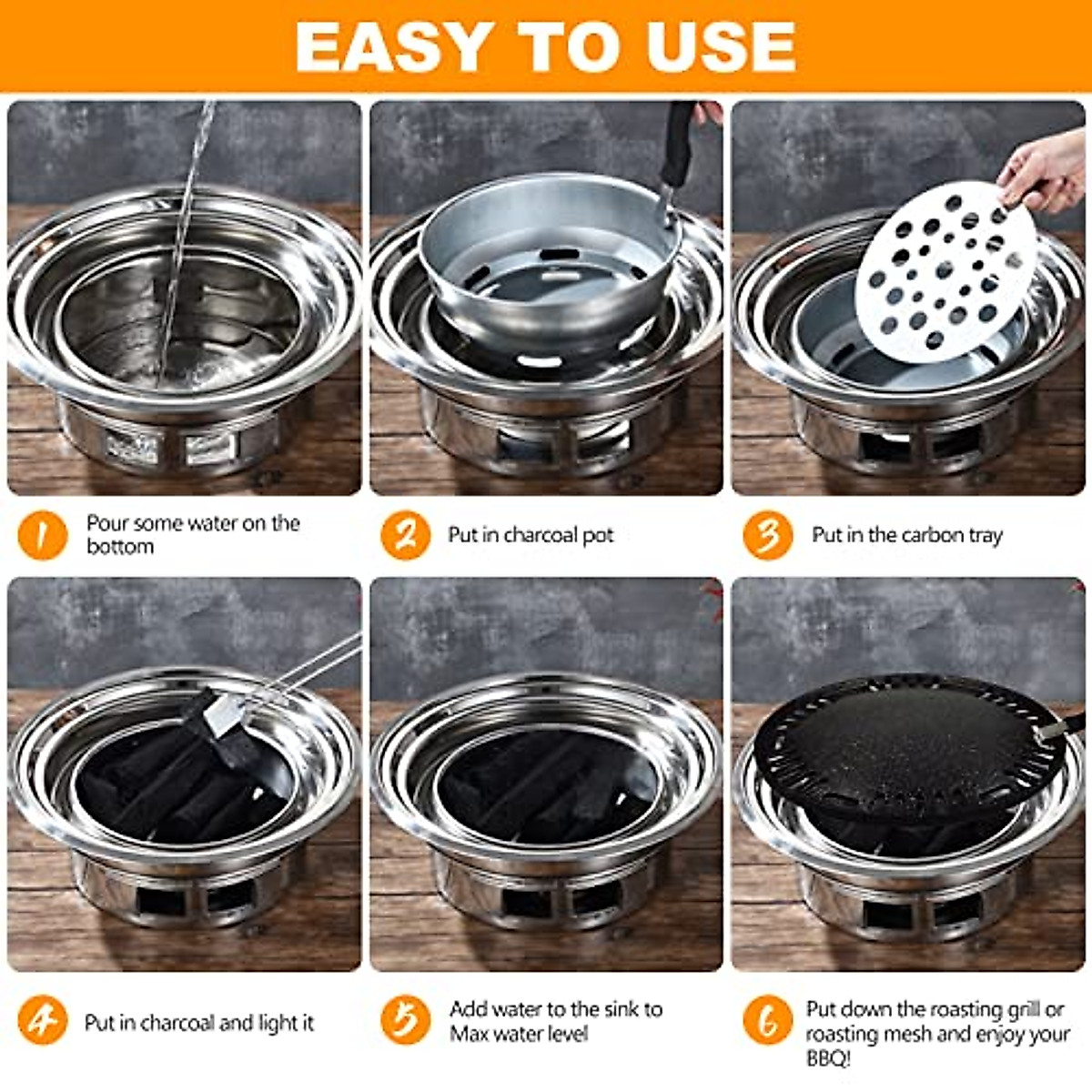 EASY TO USE

1 Pour some water on the bottom

2 Put in charcoal pot

3 Put in the carbon tray

4 Put in charcoal and light it

5 Add water to the sink to Max water level

6 Put down the roasting grill or roasting mesh and enjoy your BBQ!