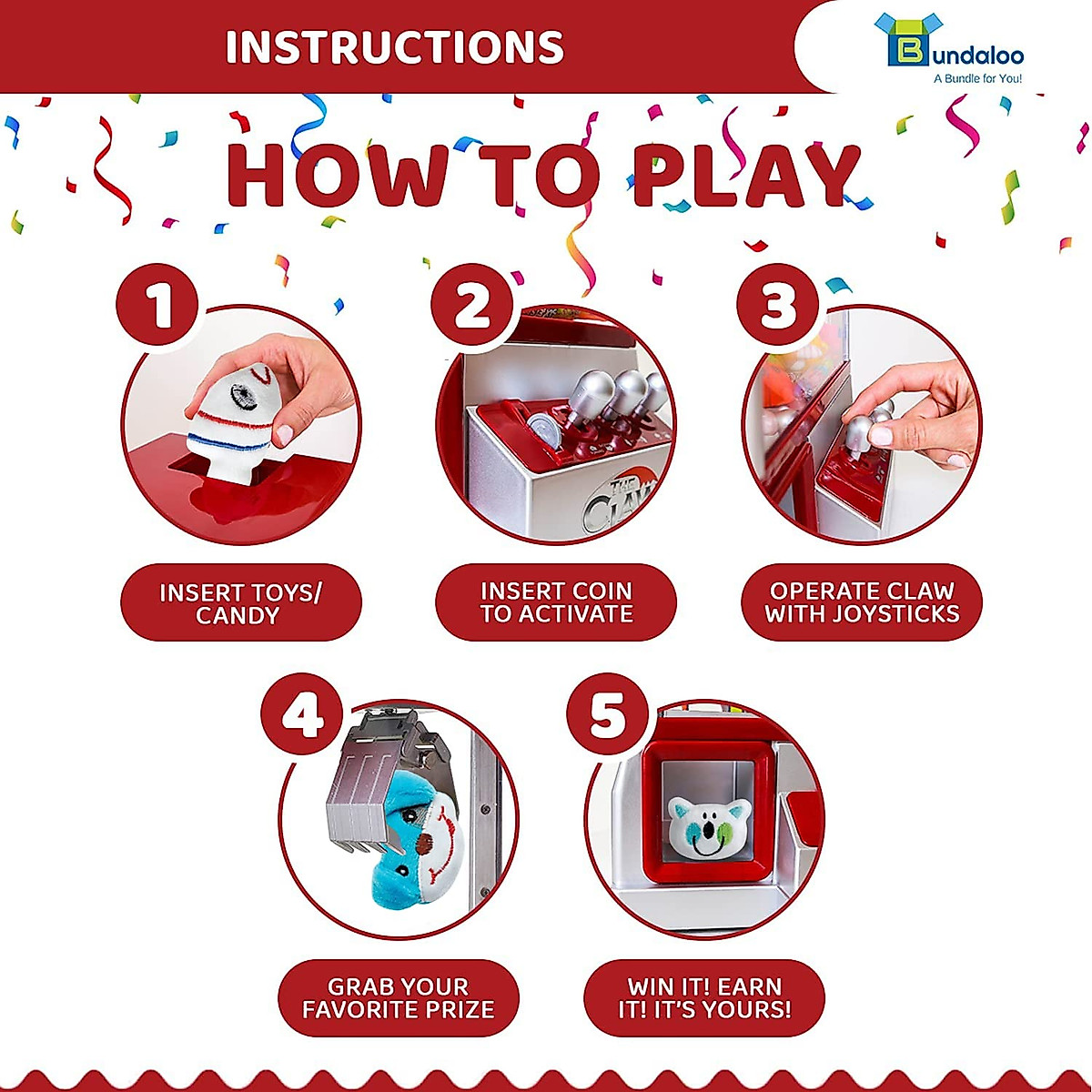 INSTRUCTIONS

Bundaloo
A Bundle for You!

HOW TO PLAY

1
INSERT TOYS/ CANDY

2
THE CLAW
INSERT COIN TO ACTIVATE

3
OPERATE CLAW WITH JOYSTICKS

4
GRAB YOUR FAVORITE PRIZE

5
WIN IT! EARN IT! IT'S YOURS!