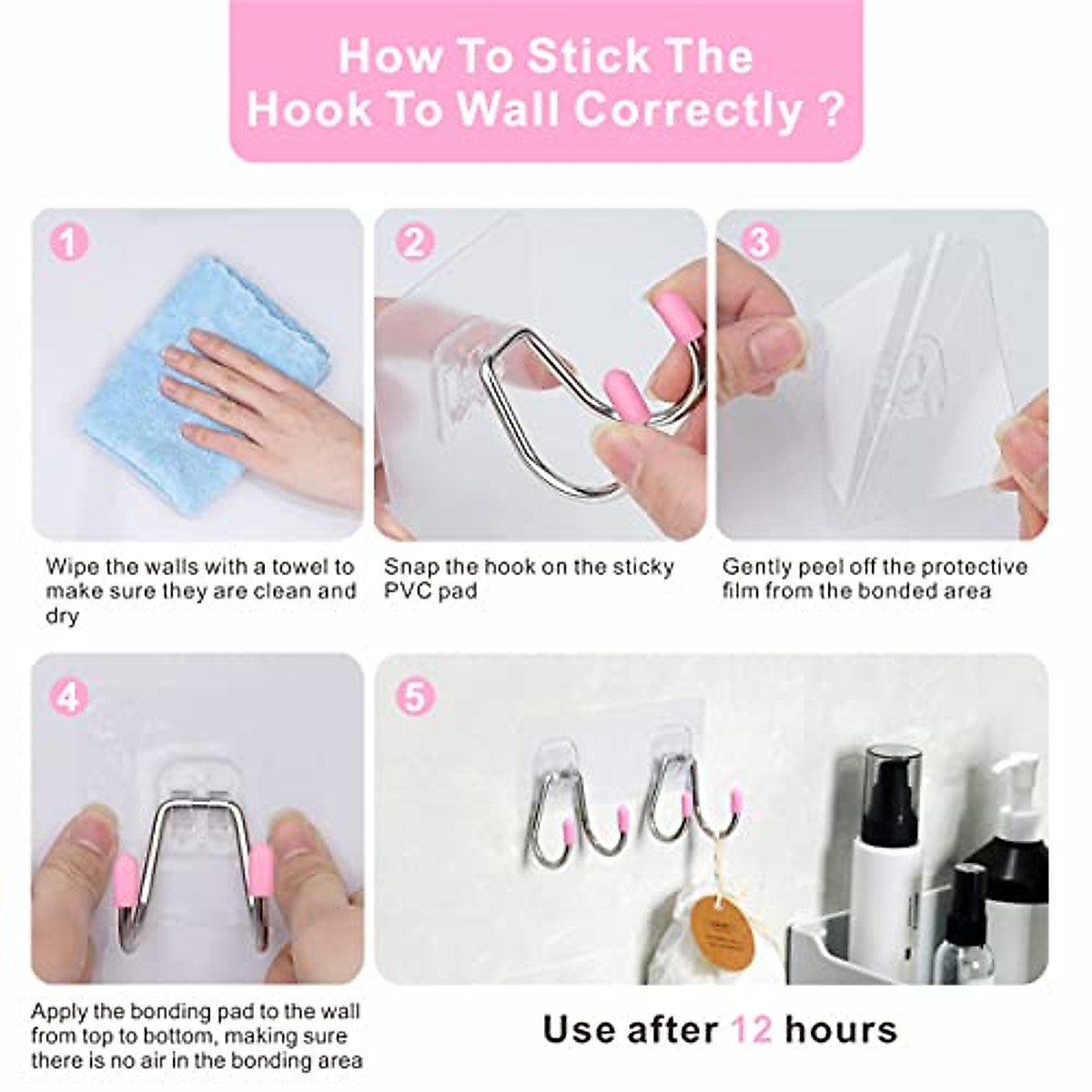 How To Stick The Hook To Wall Correctly ?

1

Wipe the walls with a towel to make sure they are clean and dry

2

Snap the hook on the sticky PVC pad

3

Gently peel off the protective film from the bonded area

4

Apply the bonding pad to the wall from top to bottom, making sure there is no air in the bonding area

5

Use after 12 hours