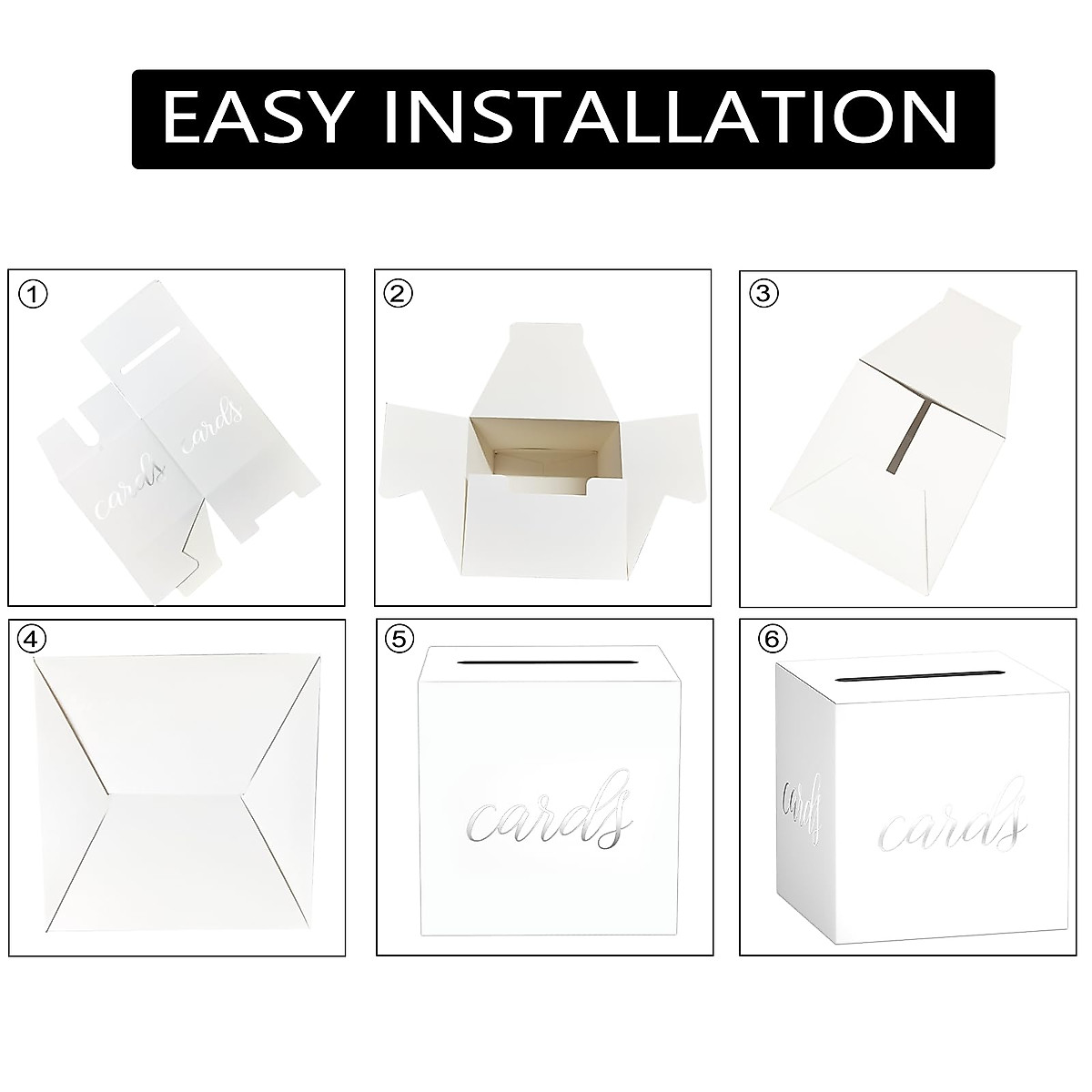 EASY INSTALLATION

①

cards

cards

②

③

④

⑤

cards

⑥

cards

cards