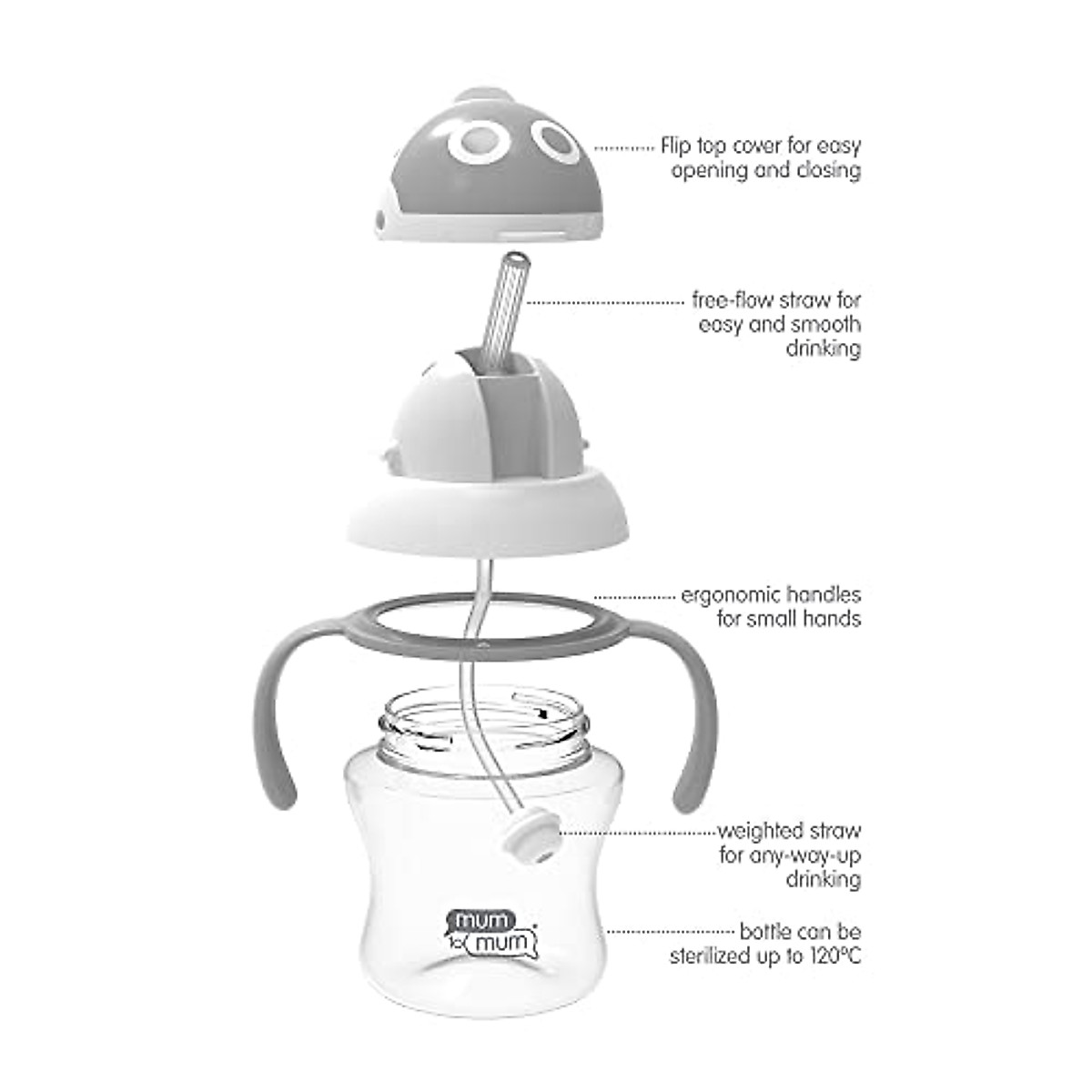 Flip top cover for easy opening and closing

free-flow straw for easy and smooth drinking

ergonomic handles for small hands

weighted straw for any-way-up drinking

mum to mum

bottle can be sterilized up to 120°C