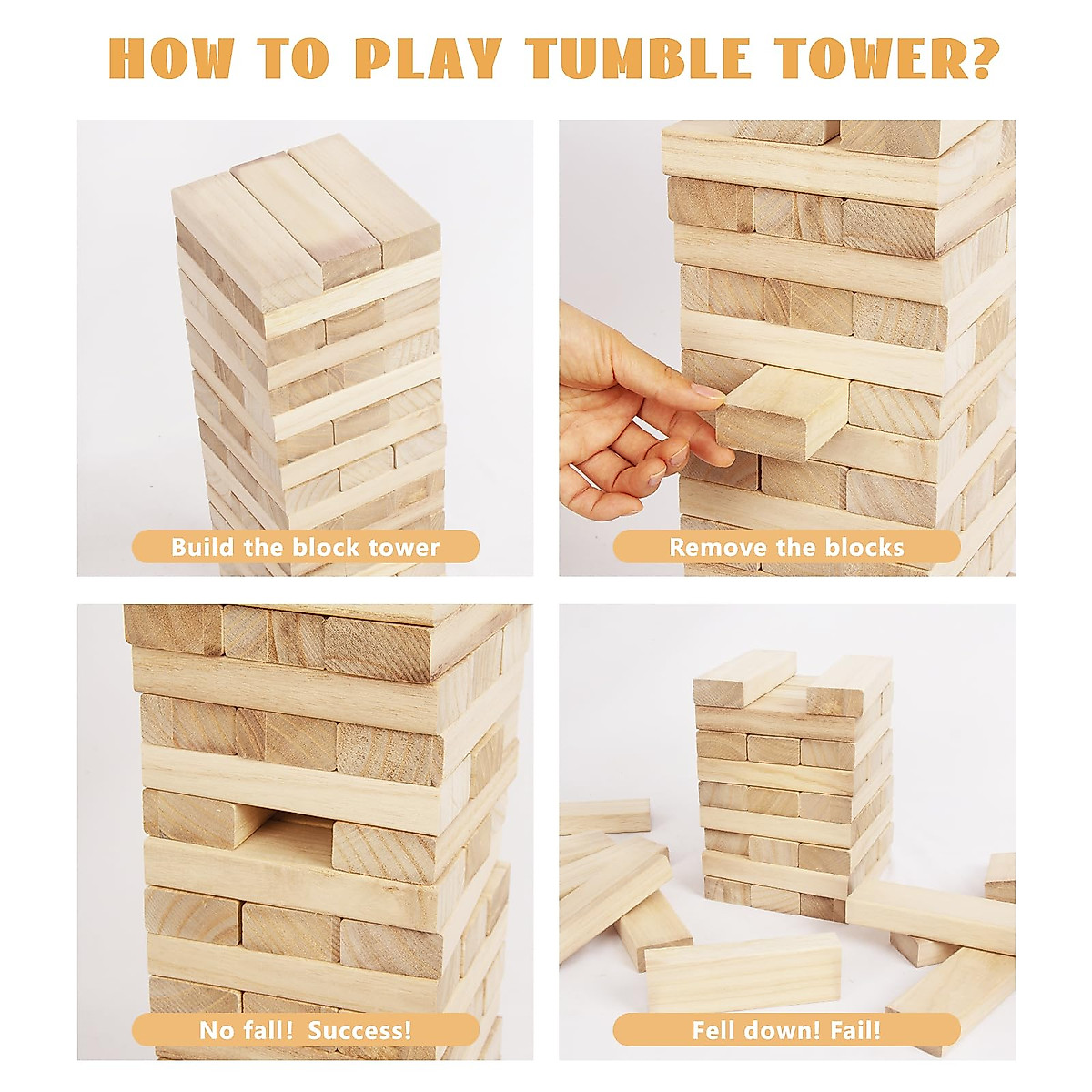 HOW TO PLAY TUMBLE TOWER?

Build the block tower

Remove the blocks

No fall! Success!

Fell down! Fail!