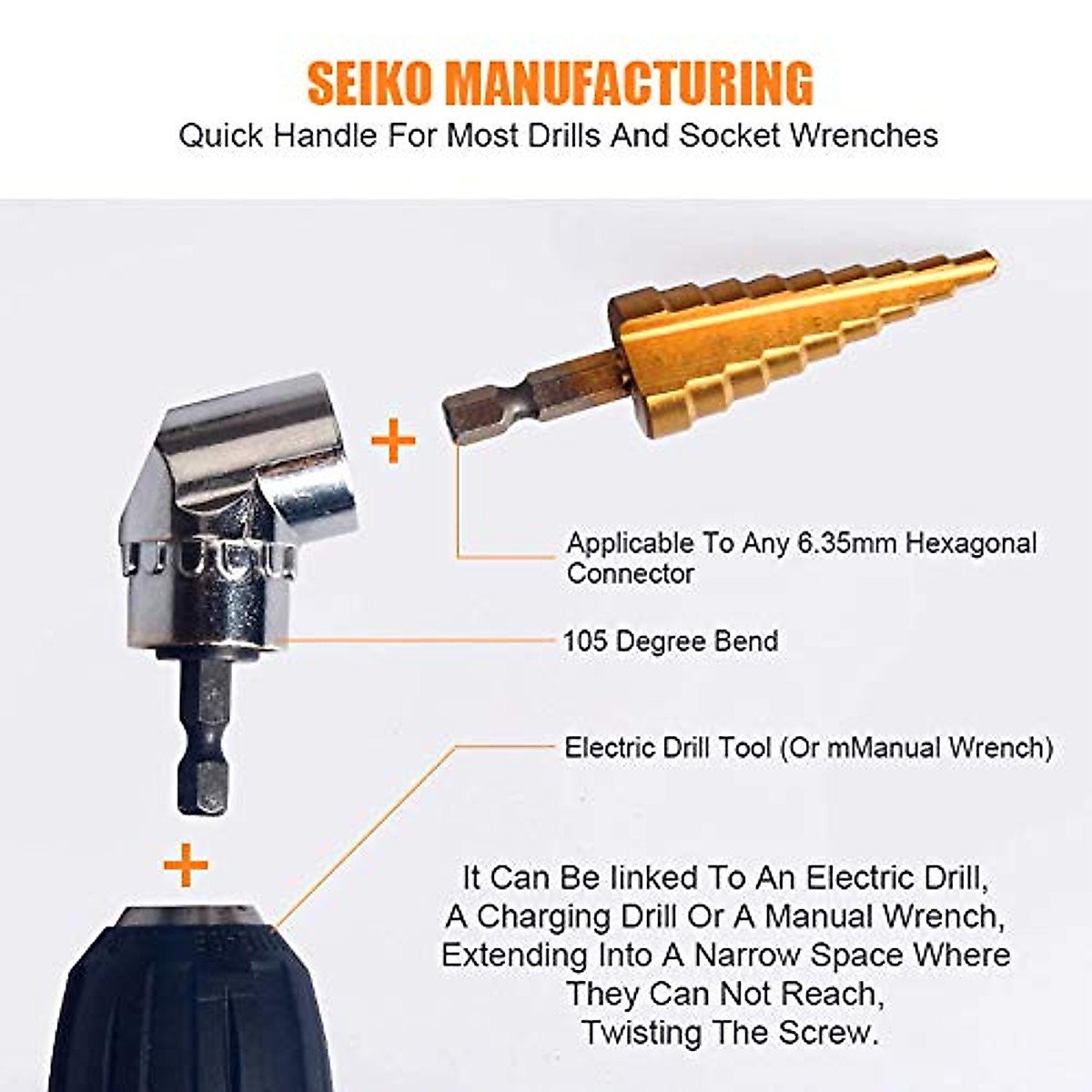 SEIKO MANUFACTURING
Quick Handle For Most Drills And Socket Wrenches

+

Applicable To Any 6.35mm Hexagonal Connector

105 Degree Bend

Electric Drill Tool (Or mManual Wrench)

+

It Can Be linked To An Electric Drill, A Charging Drill Or A Manual Wrench, Extending Into A Narrow Space Where They Can Not Reach, Twisting The Screw.