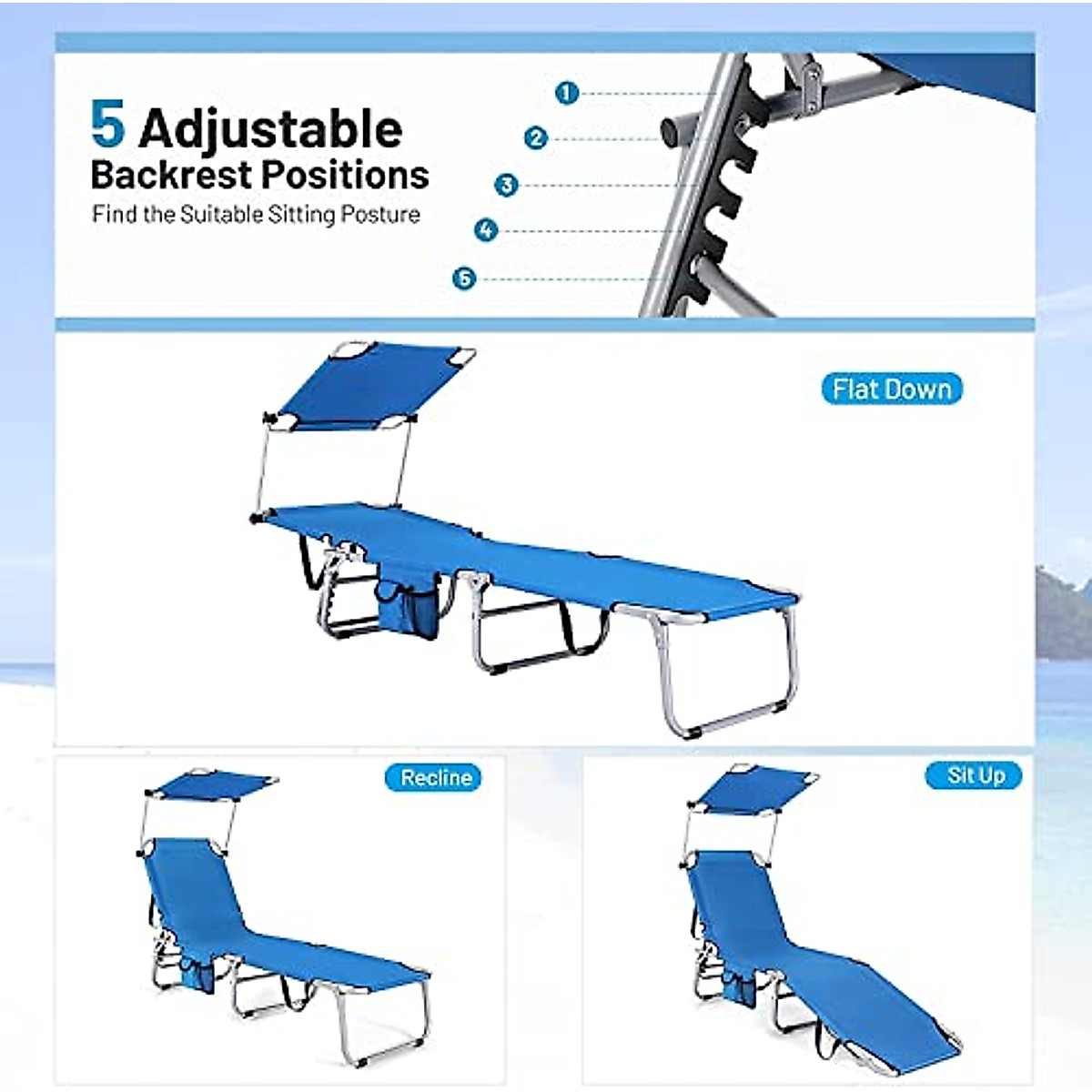 5 Adjustable Backrest Positions
Find the Suitable Sitting Posture

1
2
3
4
5

Flat Down

Recline

Sit Up