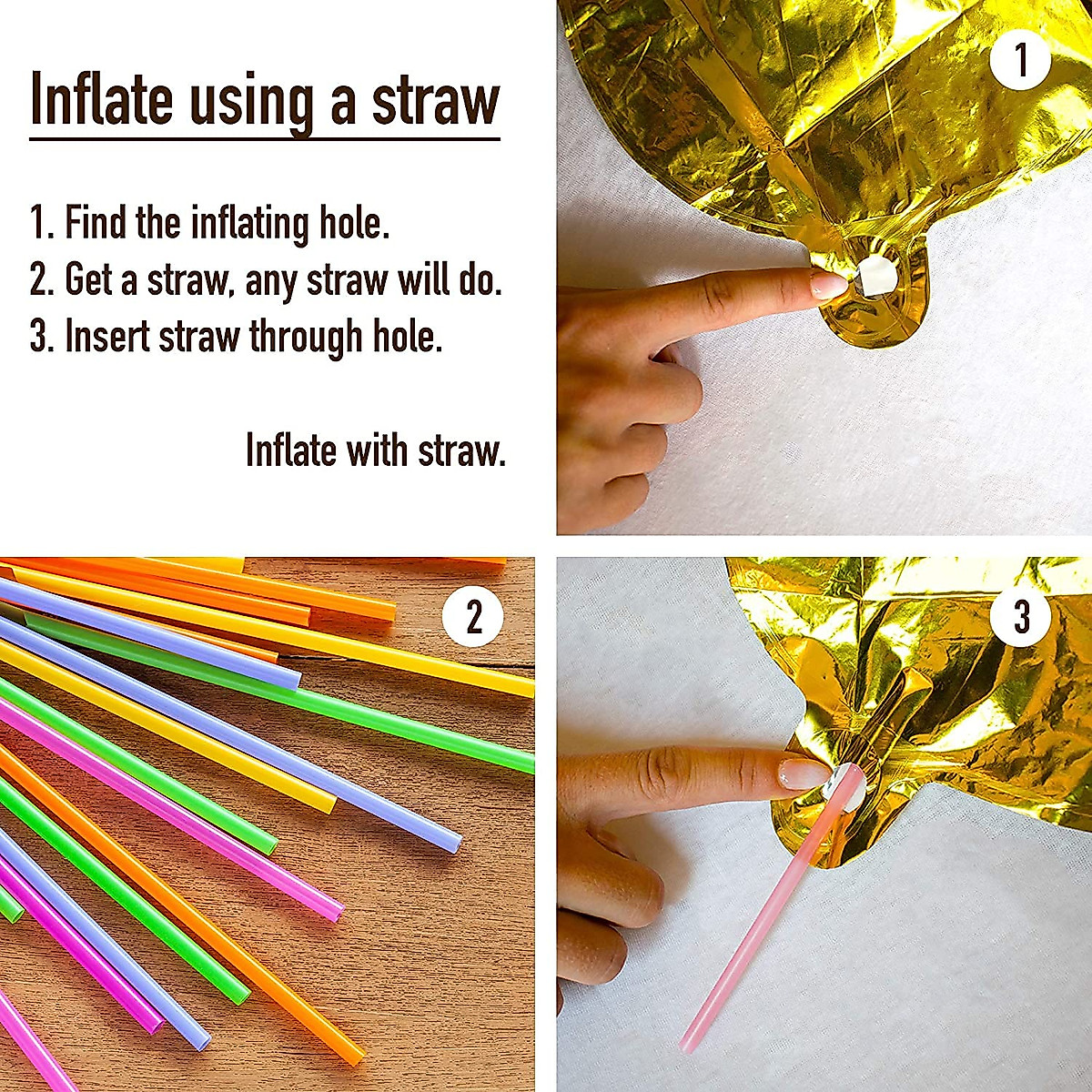 Inflate using a straw

1. Find the inflating hole.
2. Get a straw, any straw will do.
3. Insert straw through hole.

Inflate with straw.

1

2

3