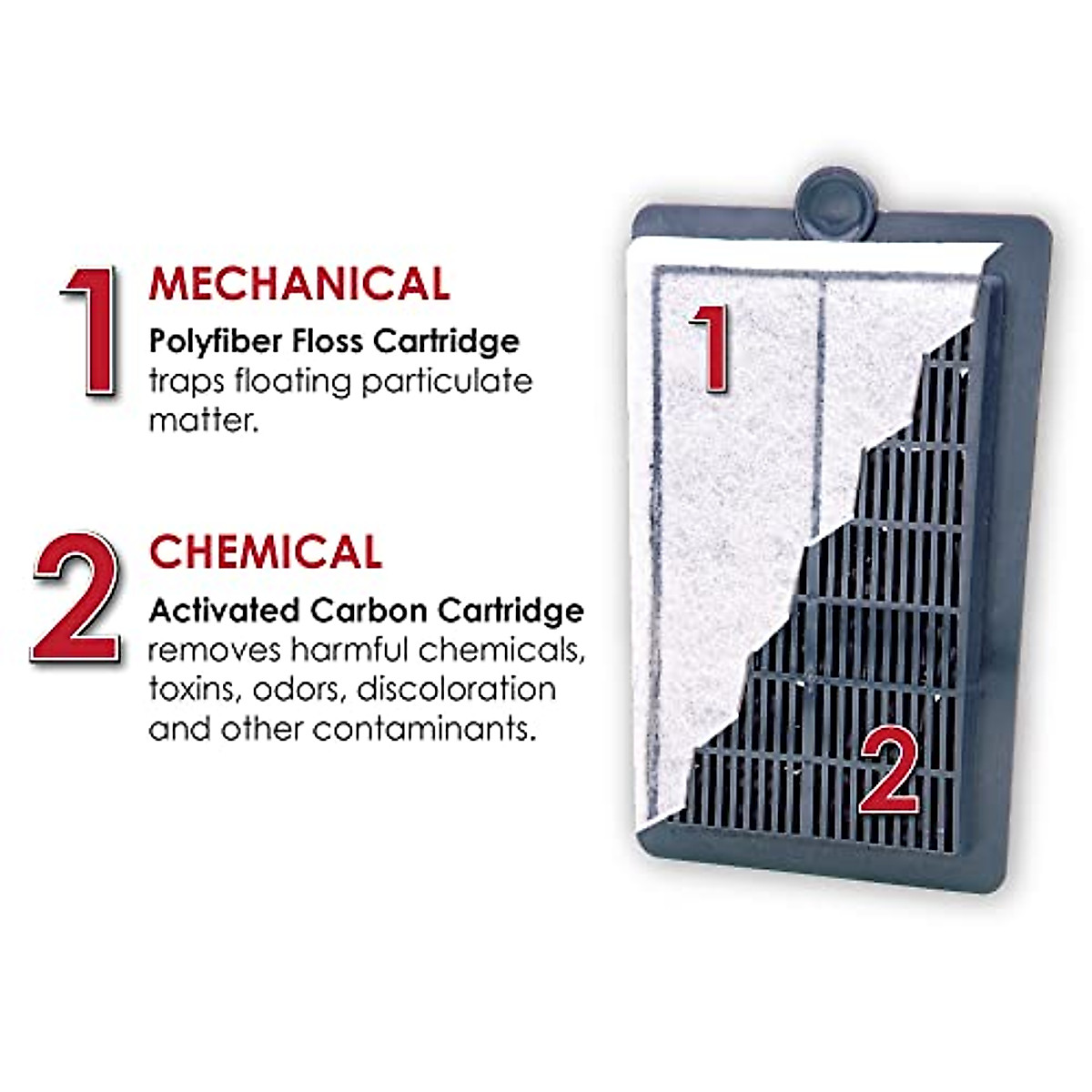 1 MECHANICAL
Polyfiber Floss Cartridge traps floating particulate matter.

2 CHEMICAL
Activated Carbon Cartridge removes harmful chemicals, toxins, odors, discoloration and other contaminants.

1

2