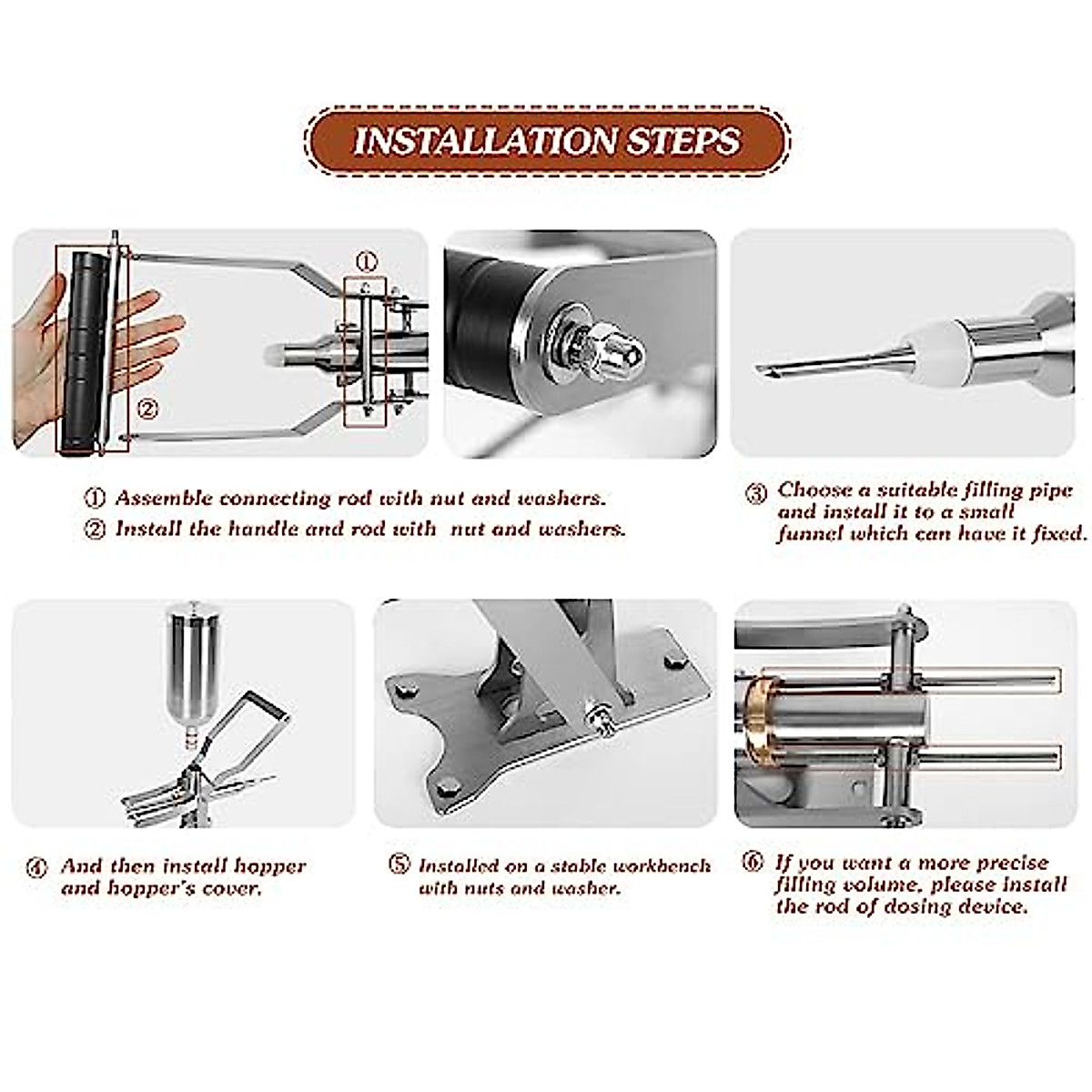 INSTALLATION STEPS

①

②

① Assemble connecting rod with nut and washers.
② Install the handle and rod with nut and washers.

③ Choose a suitable filling pipe and install it to a small funnel which can have it fixed.

④ And then install hopper and hopper's cover.

⑤ Installed on a stable workbench with nuts and washer.

⑥ If you want a more precise filling volume, please install the rod of dosing device.