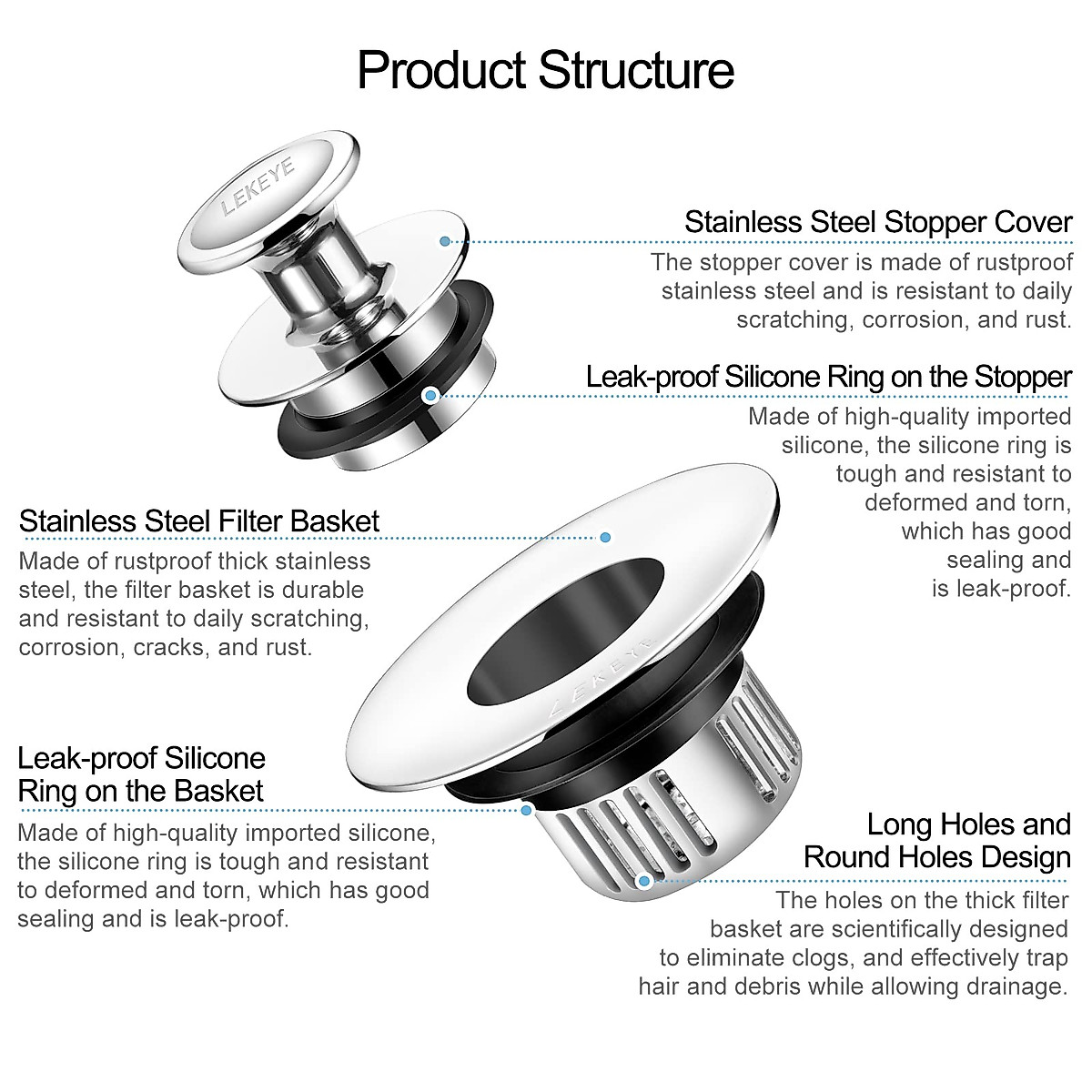 Product Structure

LEKEYE

Stainless Steel Stopper Cover
The stopper cover is made of rustproof stainless steel and is resistant to daily scratching, corrosion, and rust.

Leak-proof Silicone Ring on the Stopper
Made of high-quality imported silicone, the silicone ring is tough and resistant to deformed and torn, which has good sealing and is leak-proof.

Stainless Steel Filter Basket
Made of rustproof thick stainless steel, the filter basket is durable and resistant to daily scratching, corrosion, cracks, and rust.

LEKEYE

Leak-proof Silicone Ring on the Basket
Made of high-quality imported silicone, the silicone ring is tough and resistant to deformed and torn, which has good sealing and is leak-proof.

Long Holes and Round Holes Design
The holes on the thick filter basket are scientifically designed to eliminate clogs, and effectively trap hair and debris while allowing drainage.