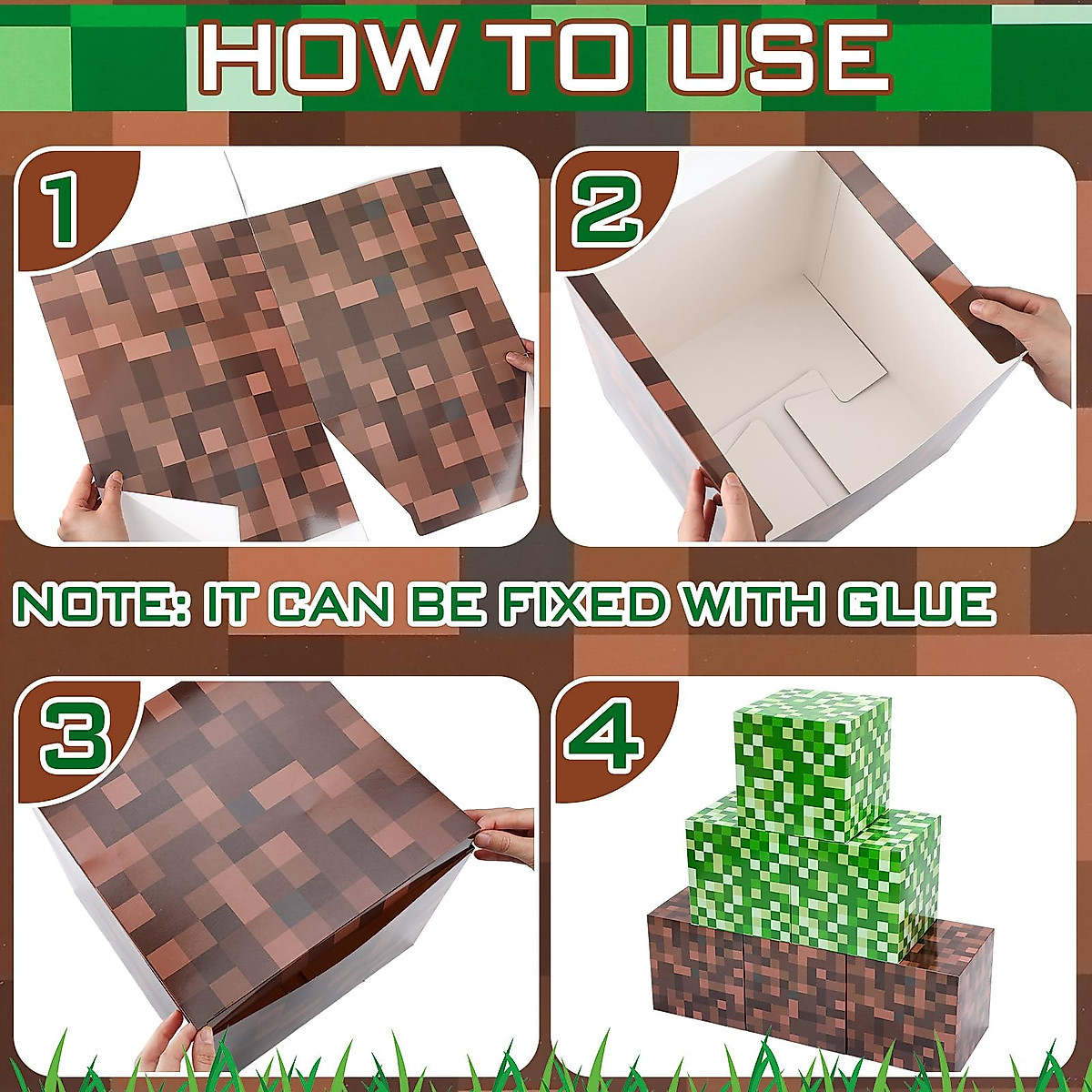 HOW TO USE

1

2

NOTE: IT CAN BE FIXED WITH GLUE

3

4