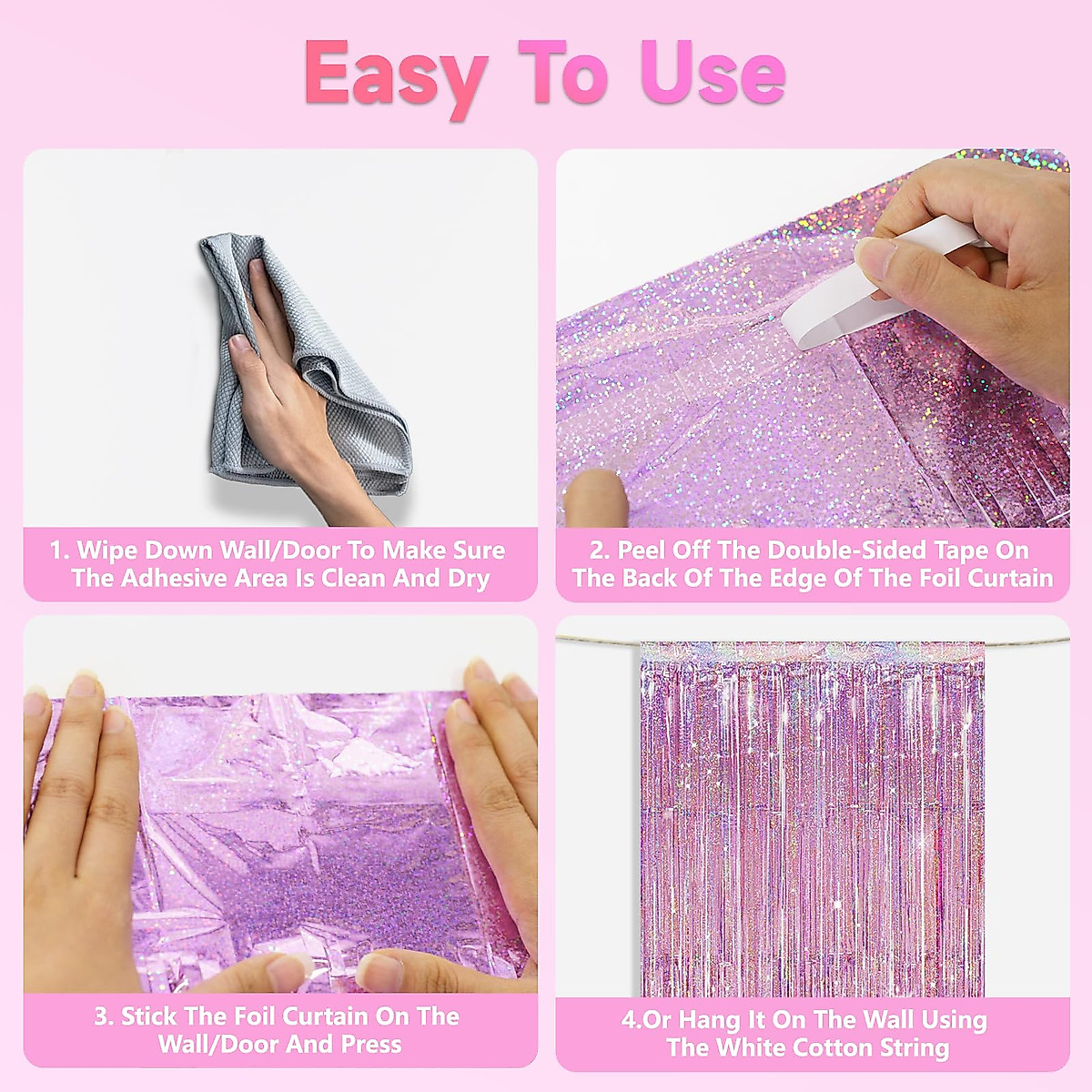 Easy To Use

1. Wipe Down Wall/Door To Make Sure The Adhesive Area Is Clean And Dry

2. Peel Off The Double-Sided Tape On The Back Of The Edge Of The Foil Curtain

3. Stick The Foil Curtain On The Wall/Door And Press

4.Or Hang It On The Wall Using The White Cotton String