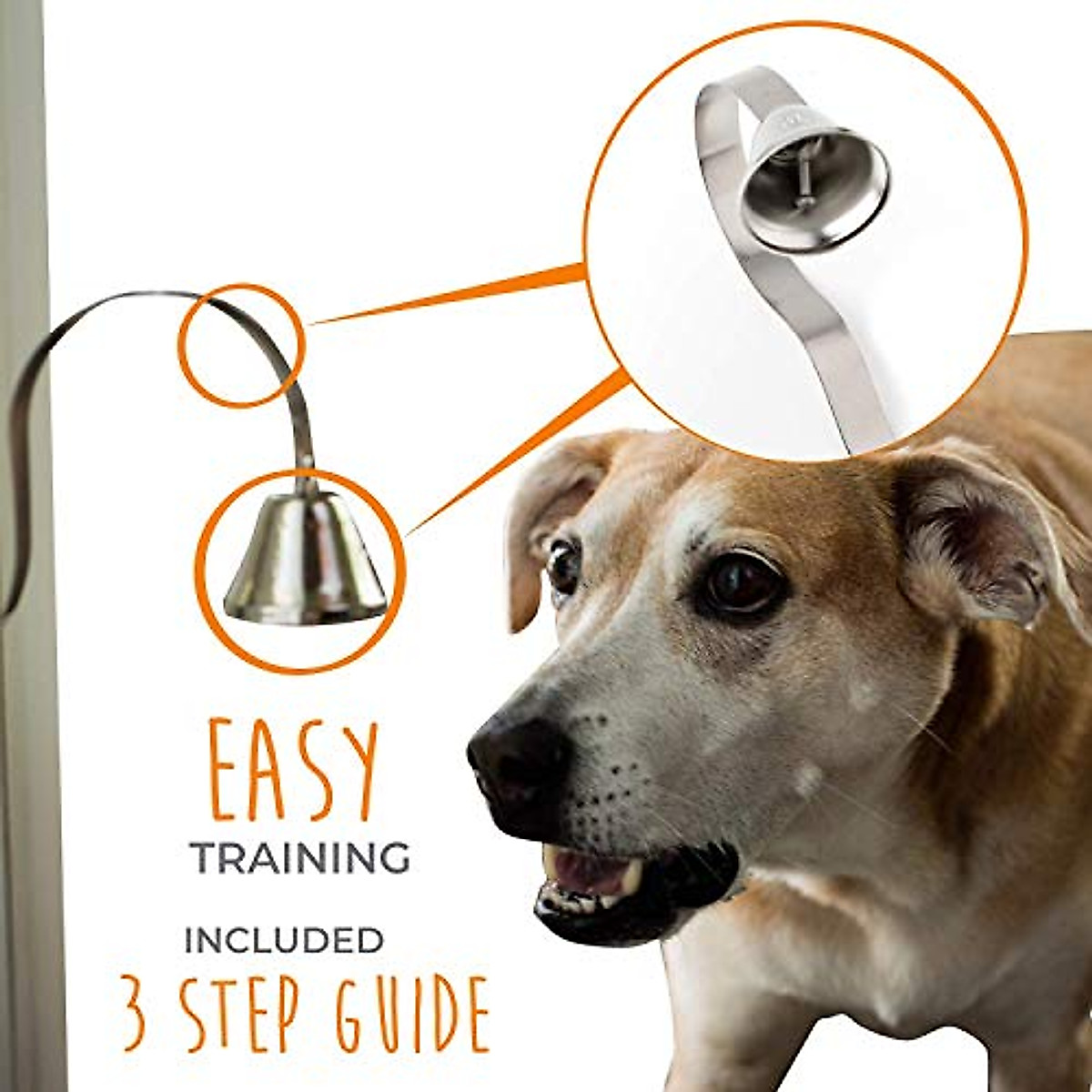 EASY
TRAINING

INCLUDED
3 STEP GUIDE