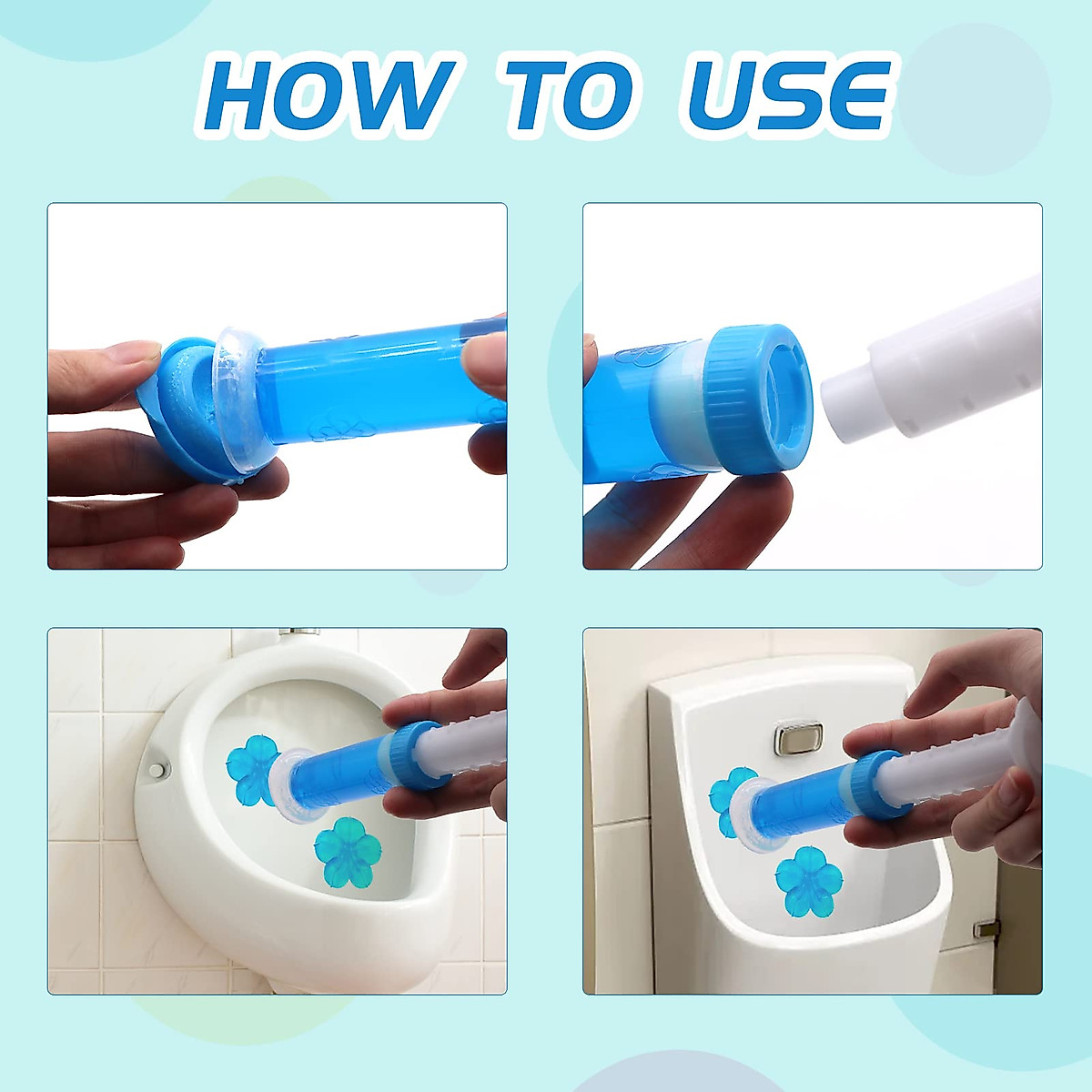 HOW TO USE