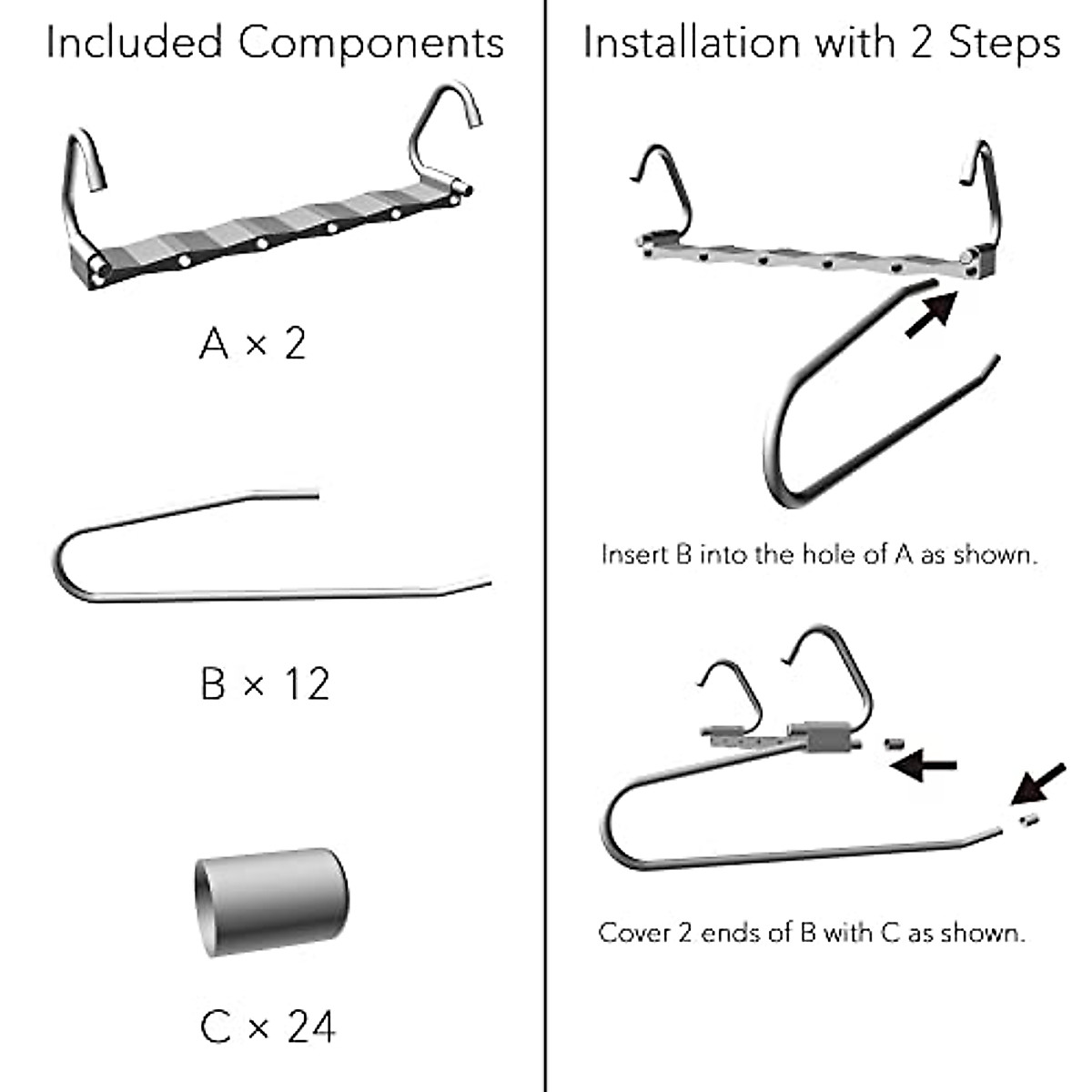 Included Components

A × 2

B × 12

C × 24

Installation with 2 Steps

Insert B into the hole of A as shown.

Cover 2 ends of B with C as shown.