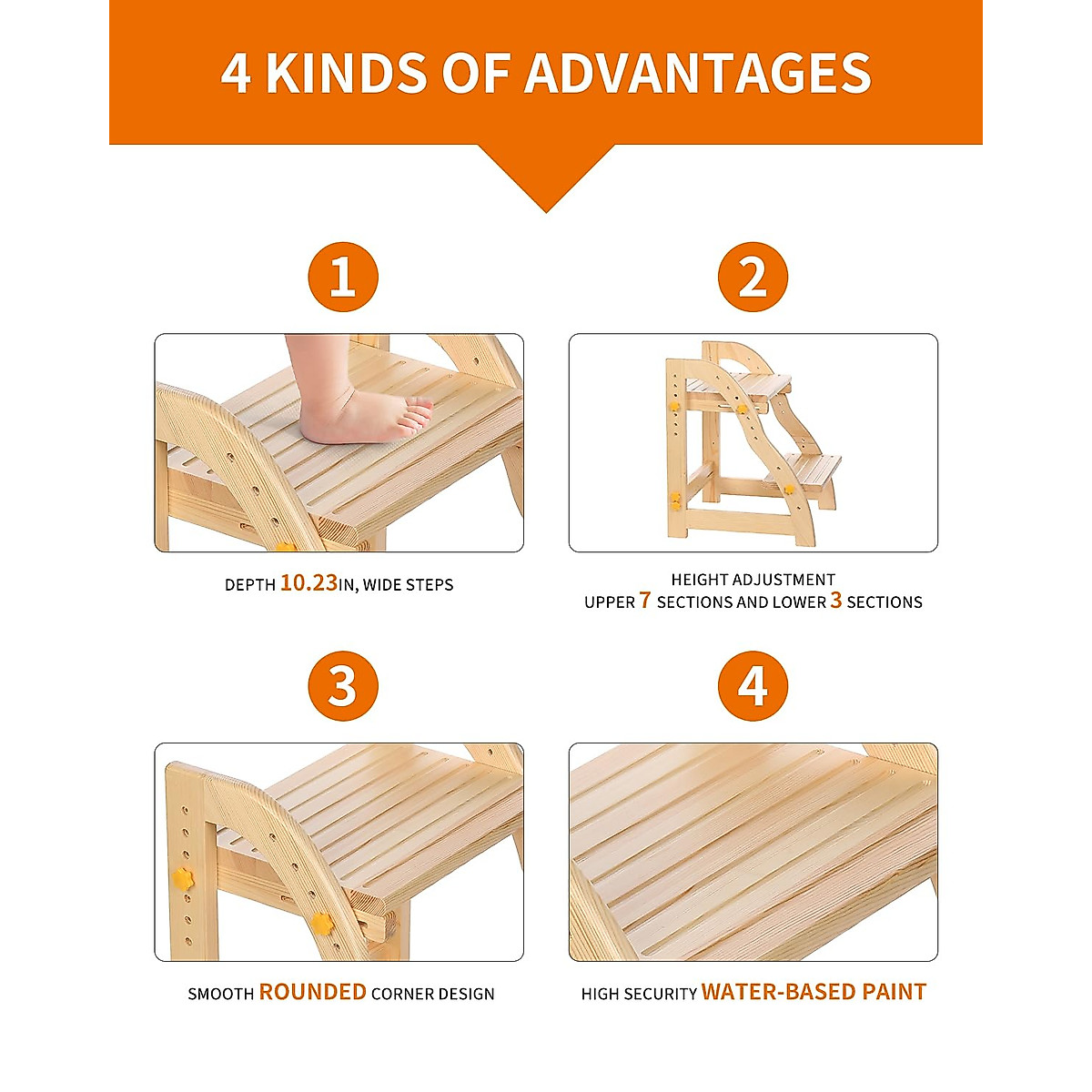 4 KINDS OF ADVANTAGES

1

DEPTH 10.23IN, WIDE STEPS

2

HEIGHT ADJUSTMENT
UPPER 7 SECTIONS AND LOWER 3 SECTIONS

3

SMOOTH ROUNDED CORNER DESIGN

4

HIGH SECURITY WATER-BASED PAINT