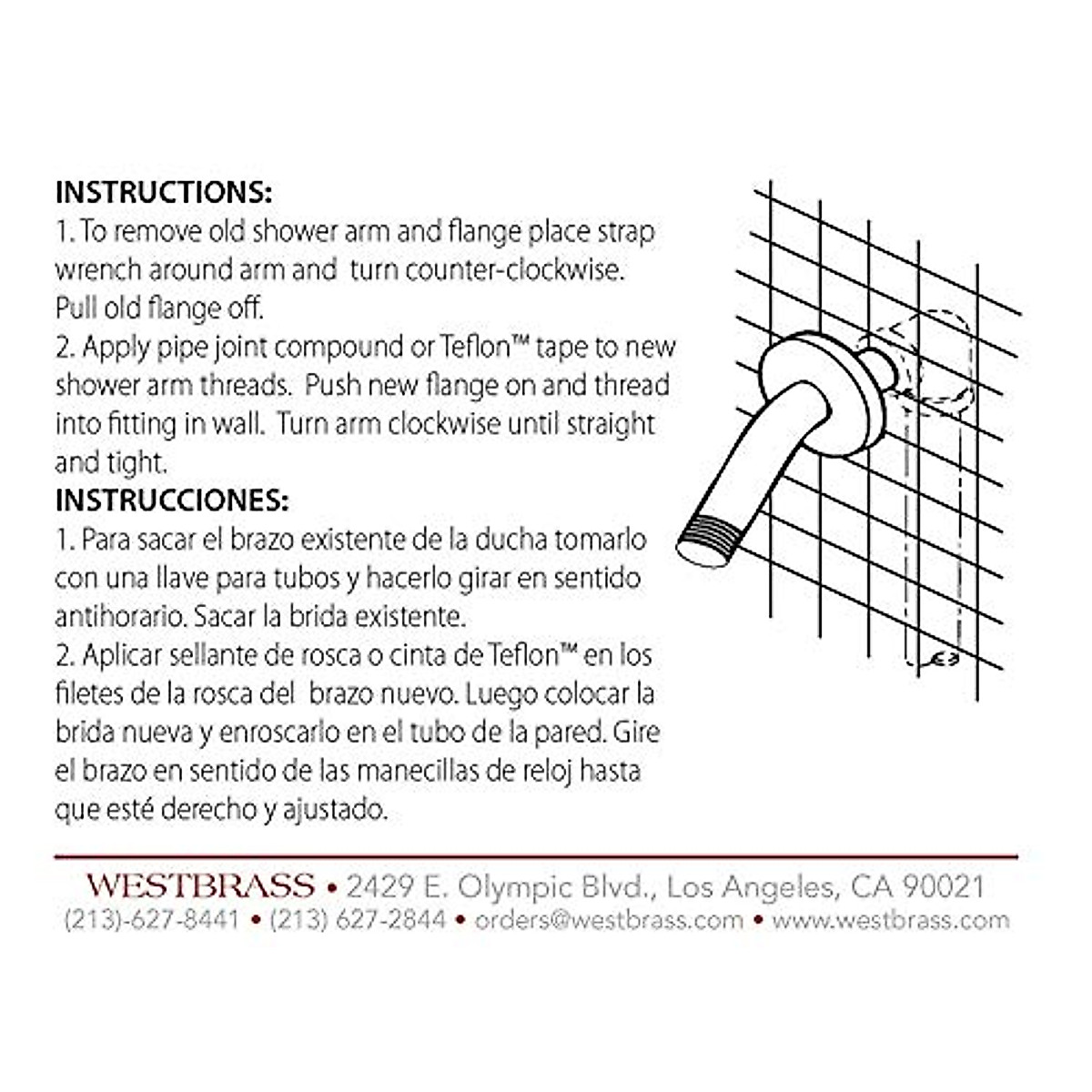 INSTRUCTIONS:
1. To remove old shower arm and flange place strap wrench around arm and turn counter-clockwise. Pull old flange off.
2. Apply pipe joint compound or Teflon™ tape to new shower arm threads. Push new flange on and thread into fitting in wall. Turn arm clockwise until straight and tight.
INSTRUCCIONES:
1. Para sacar el brazo existente de la ducha tomarlo con una llave para tubos y hacerlo girar en sentido antihorario. Sacar la brida existente.
2. Aplicar sellante de rosca o cinta de Teflon™ en los filetes de la rosca del brazo nuevo. Luego colocar la brida nueva y enroscarlo en el tubo de la pared. Gire el brazo en sentido de las manecillas de reloj hasta que esté derecho y ajustado.

WESTBRASS • 2429 E. Olympic Blvd., Los Angeles, CA 90021
(213)-627-8441 • (213) 627-2844 • orders@westbrass.com • www.westbrass.com