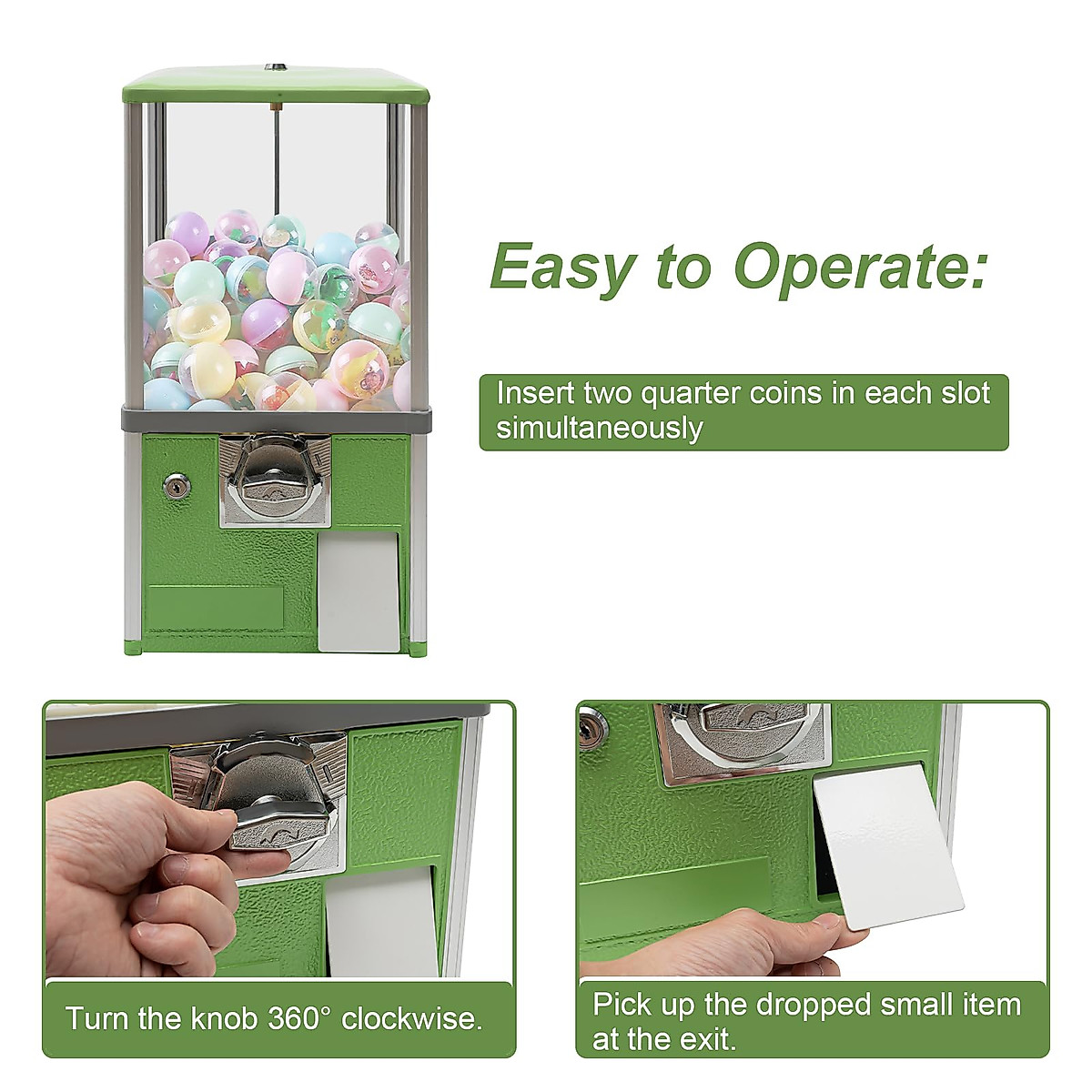 Easy to Operate:

Insert two quarter coins in each slot simultaneously

Turn the knob 360° clockwise.

Pick up the dropped small item at the exit.