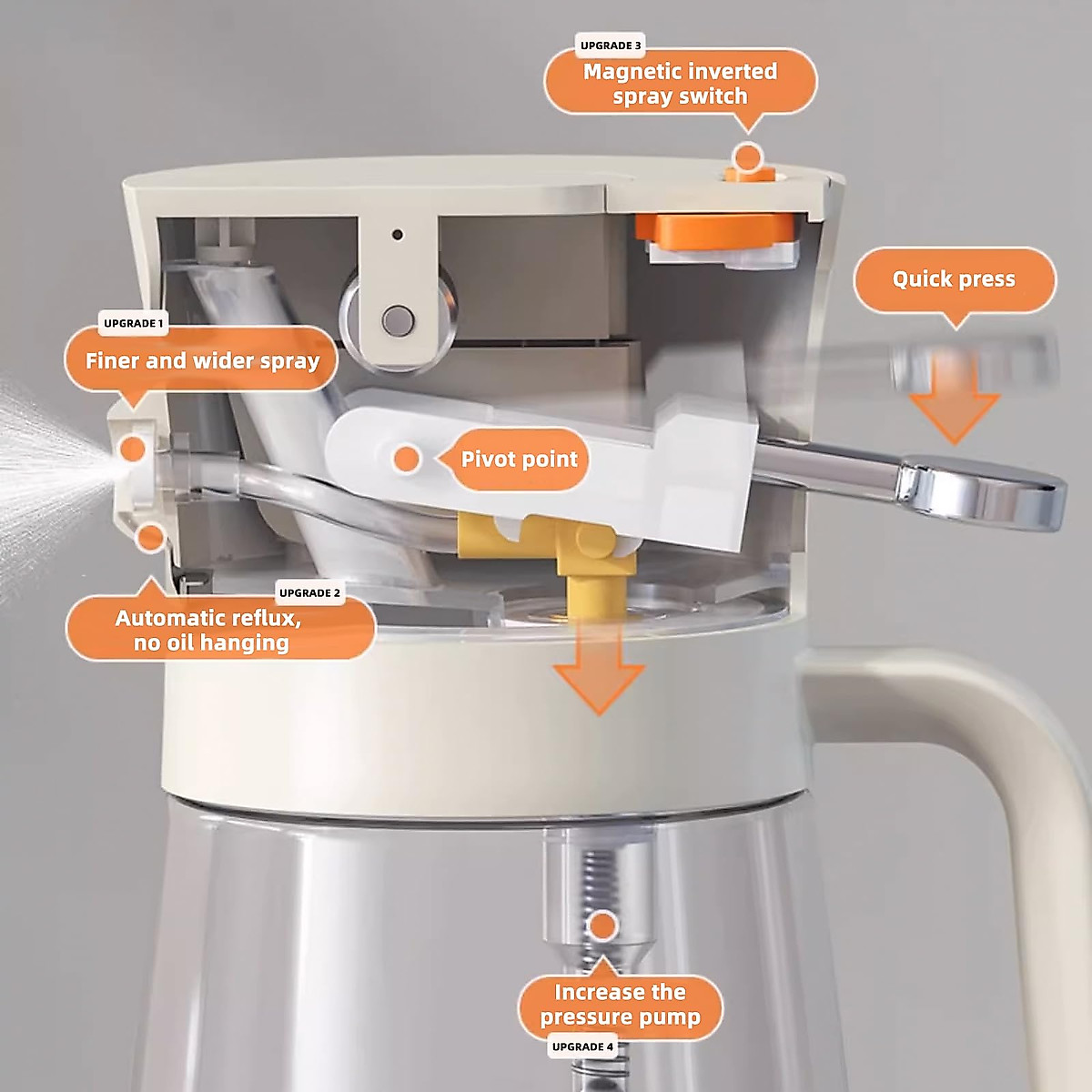 UPGRADE 3
Magnetic inverted spray switch

Quick press

UPGRADE 1
Finer and wider spray

Pivot point

UPGRADE 2
Automatic reflux, no oil hanging

Increase the pressure pump
UPGRADE 4