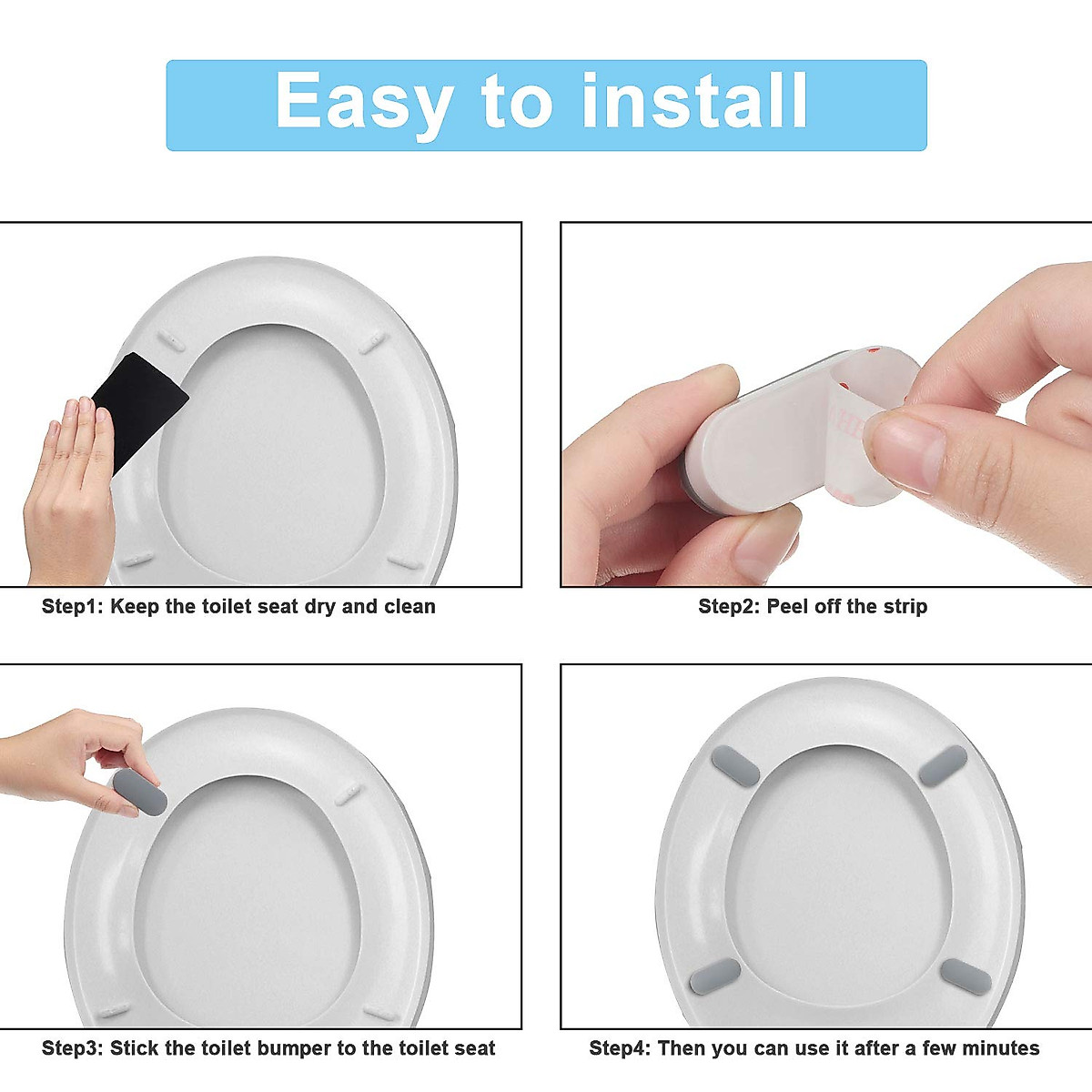 Easy to install

Step1: Keep the toilet seat dry and clean

Step2: Peel off the strip

Step3: Stick the toilet bumper to the toilet seat

Step4: Then you can use it after a few minutes