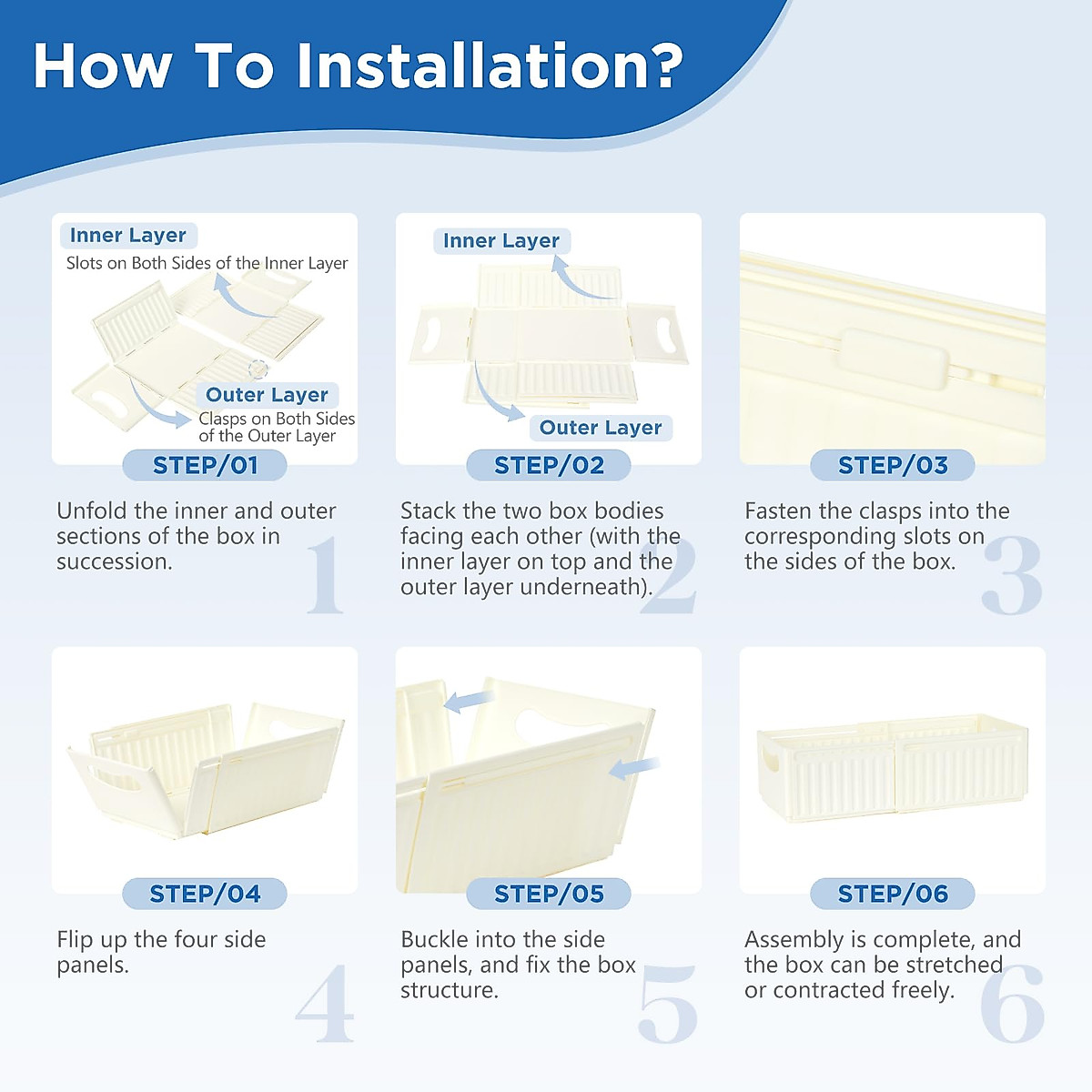 How To Installation?

Inner Layer
Slots on Both Sides of the Inner Layer
Outer Layer
Clasps on Both Sides of the Outer Layer

STEP/01
Unfold the inner and outer sections of the box in succession.
1

Inner Layer
Outer Layer

STEP/02
Stack the two box bodies facing each other (with the inner layer on top and the outer layer underneath).
2

STEP/03
Fasten the clasps into the corresponding slots on the sides of the box.
3

STEP/04
Flip up the four side panels.
4

STEP/05
Buckle into the side panels, and fix the box structure.
5

STEP/06
Assembly is complete, and the box can be stretched or contracted freely.
6