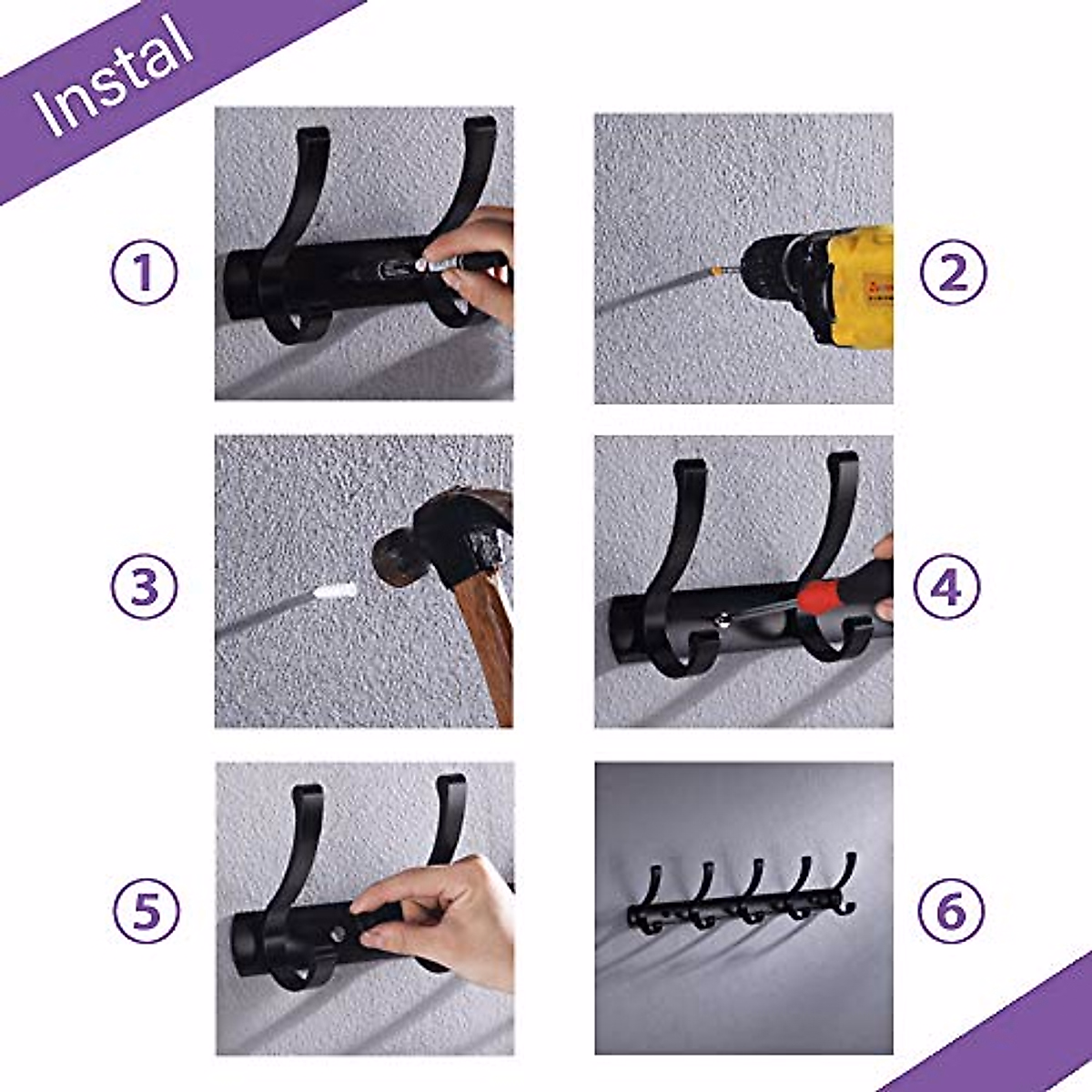 Instal

1

2

3

4

5

6