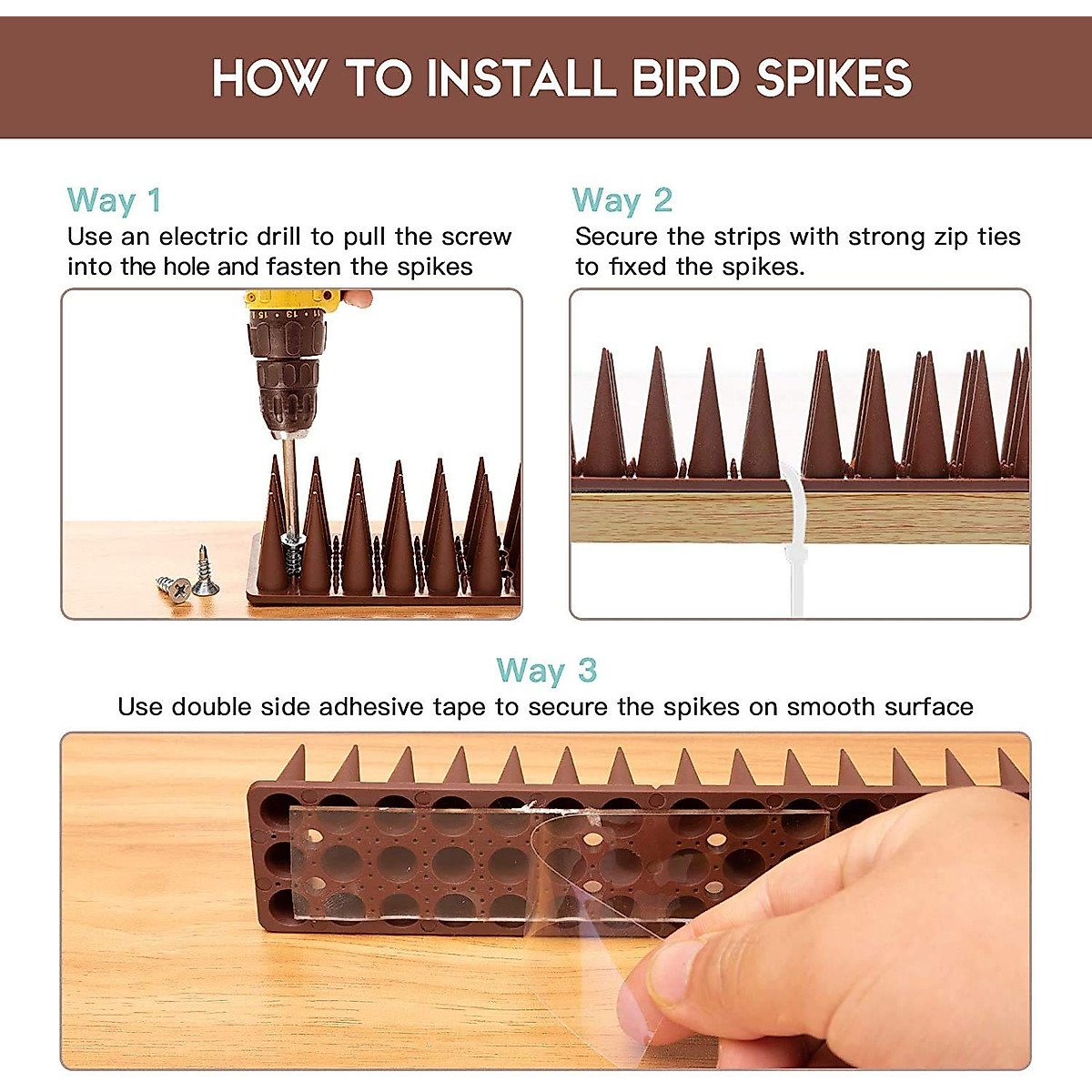 HOW TO INSTALL BIRD SPIKES

Way 1
Use an electric drill to pull the screw into the hole and fasten the spikes

Way 2
Secure the strips with strong zip ties to fixed the spikes.

Way 3
Use double side adhesive tape to secure the spikes on smooth surface