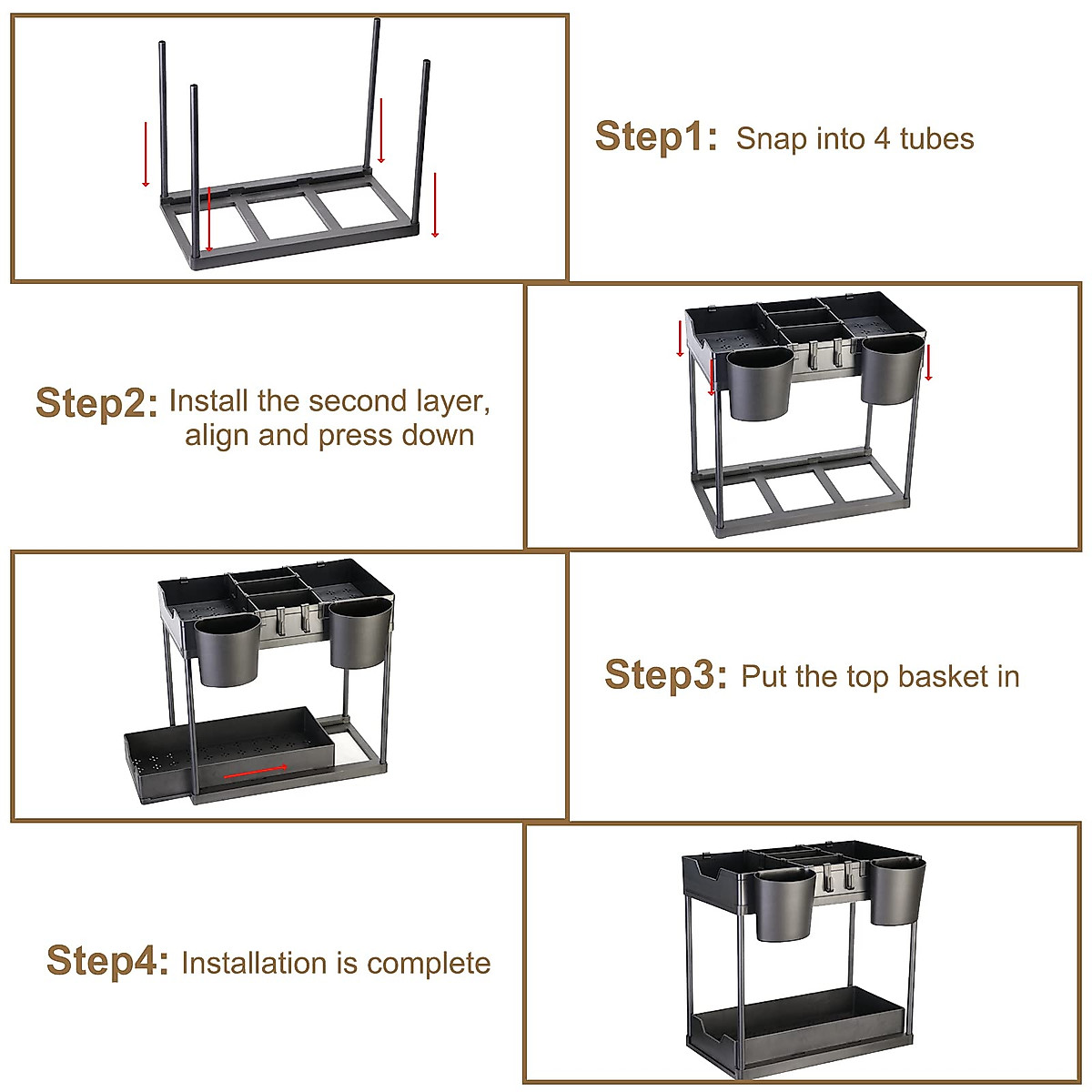 Step1: Snap into 4 tubes

Step2: Install the second layer, align and press down

Step3: Put the top basket in

Step4: Installation is complete