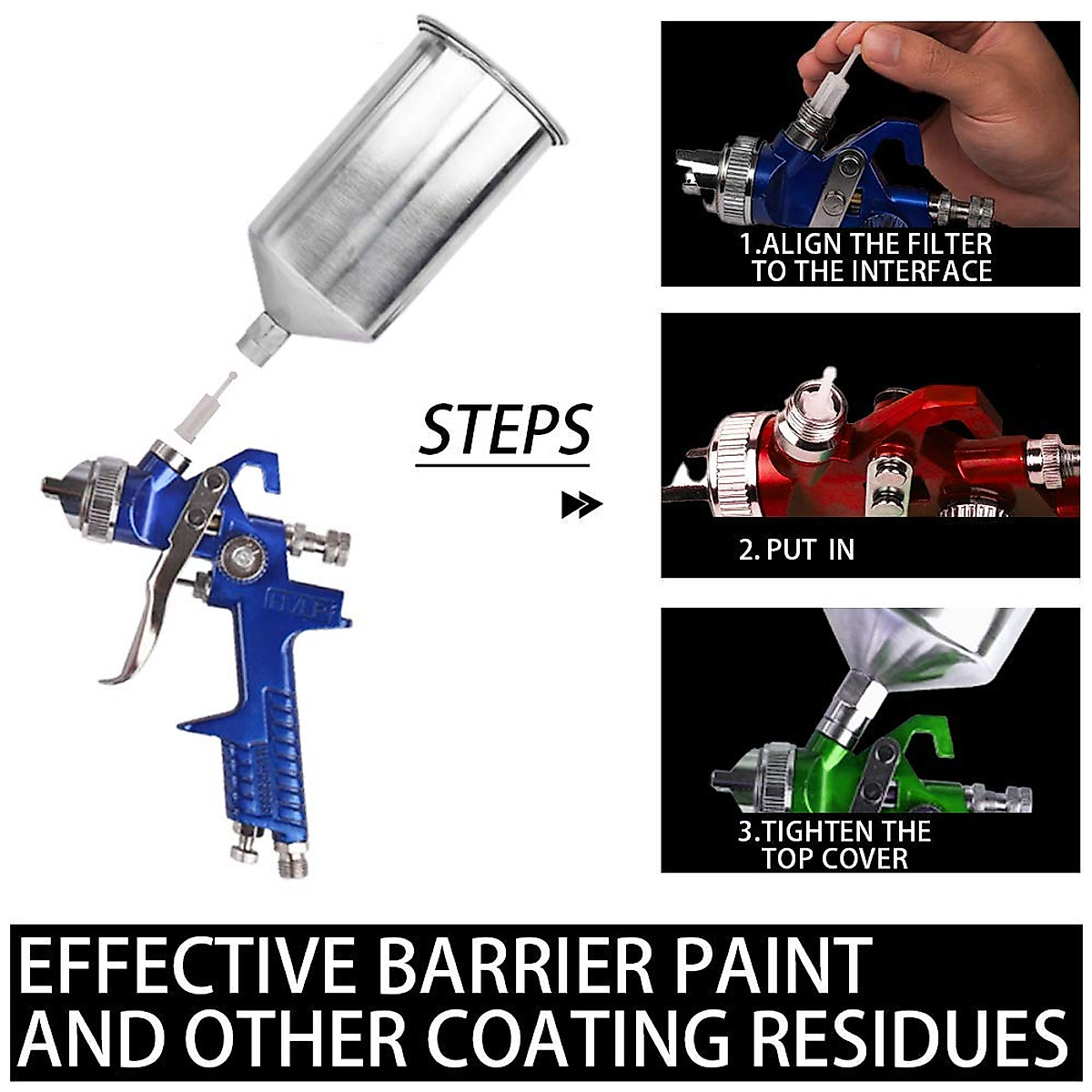 STEPS

1.ALIGN THE FILTER TO THE INTERFACE

2. PUT IN

3.TIGHTEN THE TOP COVER

EFFECTIVE BARRIER PAINT AND OTHER COATING RESIDUES