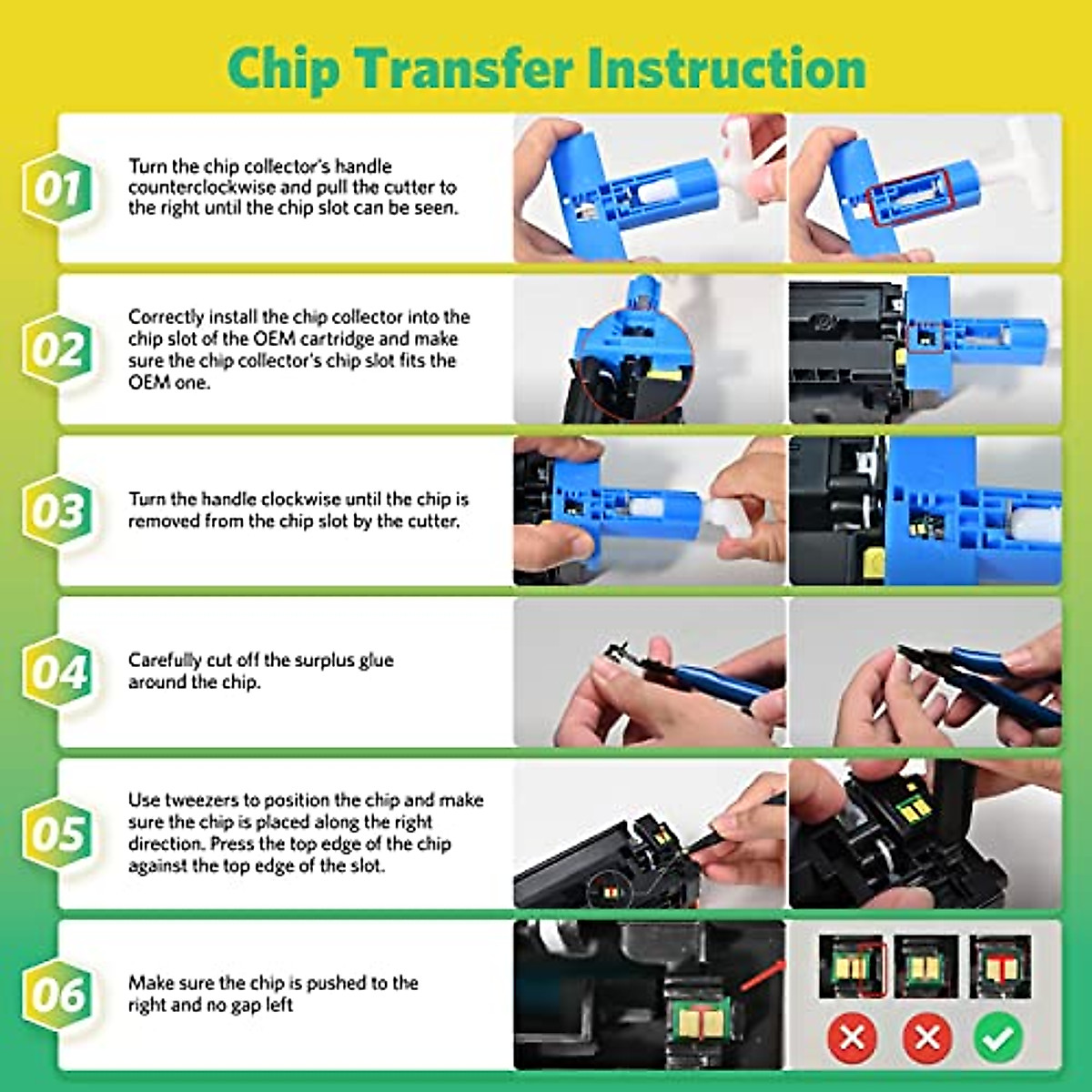 Chip Transfer Instruction

01

Turn the chip collector's handle counterclockwise and pull the cutter to the right until the chip slot can be seen.

02

Correctly install the chip collector into the chip slot of the OEM cartridge and make sure the chip collector's chip slot fits the OEM one.

03

Turn the handle clockwise until the chip is removed from the chip slot by the cutter.

04

Carefully cut off the surplus glue around the chip.

05

Use tweezers to position the chip and make sure the chip is placed along the right direction. Press the top edge of the chip against the top edge of the slot.

06

Make sure the chip is pushed to the right and no gap left