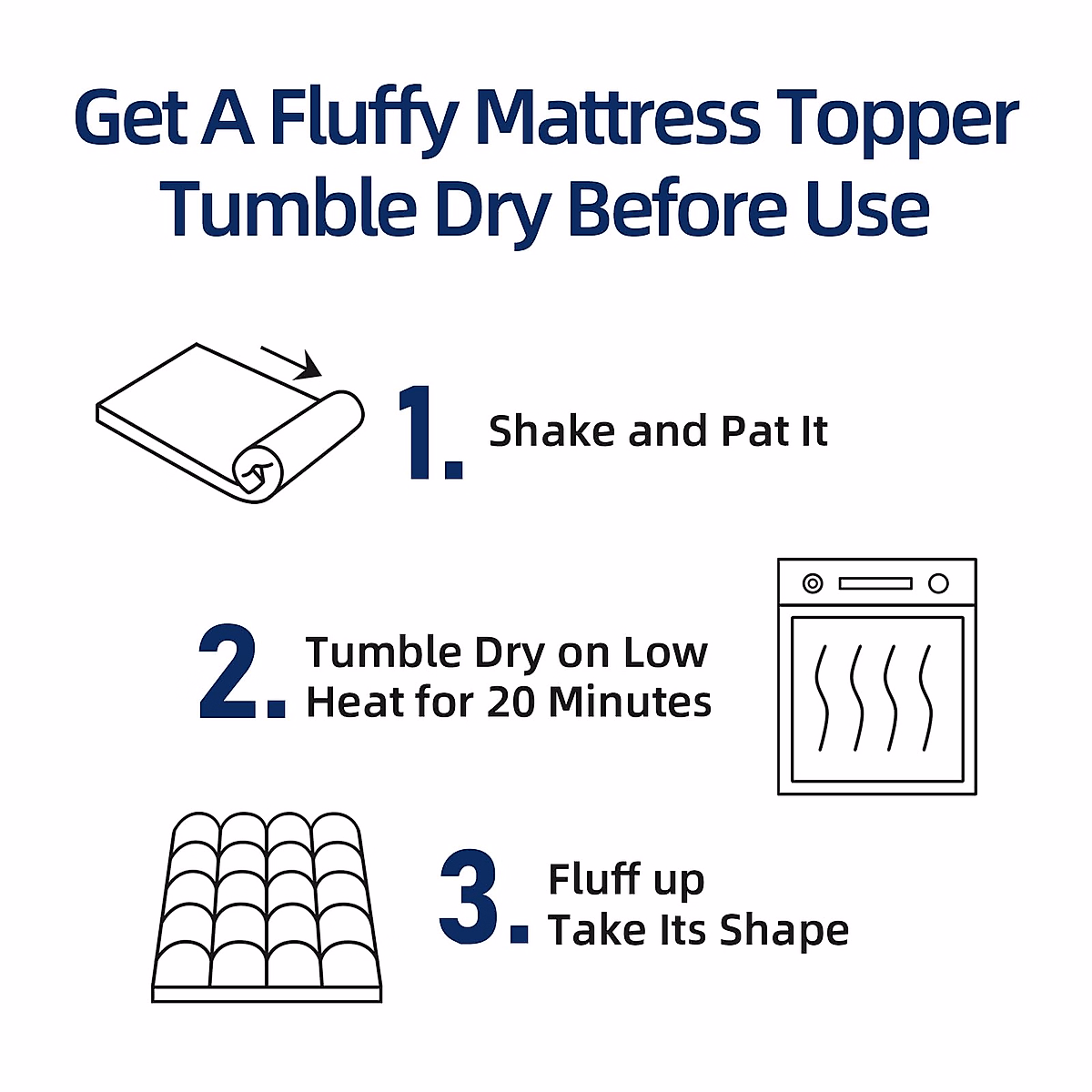 Get A Fluffy Mattress Topper
Tumble Dry Before Use

1. Shake and Pat It

2. Tumble Dry on Low Heat for 20 Minutes

3. Fluff up
Take Its Shape