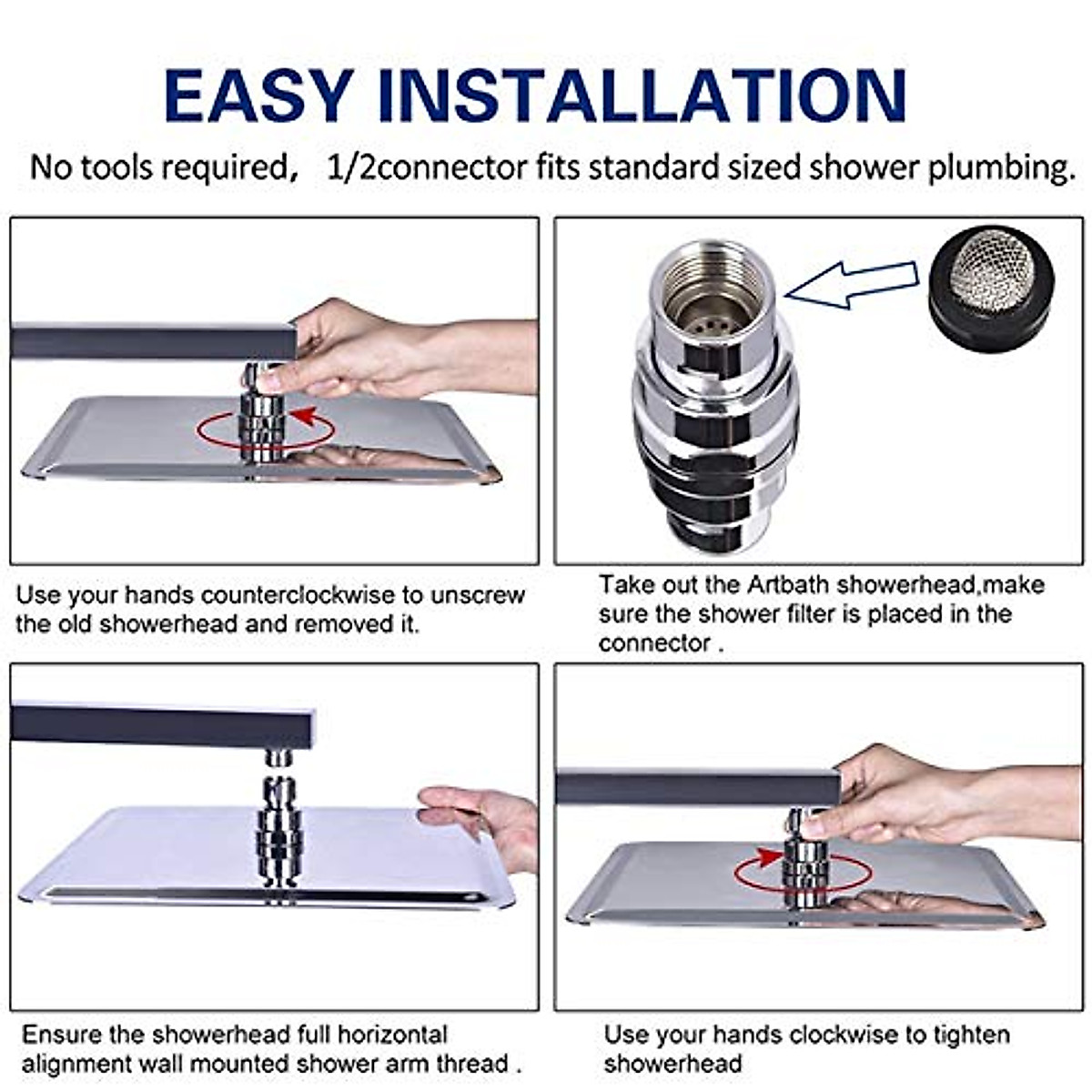 EASY INSTALLATION

No tools required, 1/2connector fits standard sized shower plumbing.

Use your hands counterclockwise to unscrew the old showerhead and removed it.

Take out the Artbath showerhead,make sure the shower filter is placed in the connector .

Ensure the showerhead full horizontal alignment wall mounted shower arm thread .

Use your hands clockwise to tighten showerhead