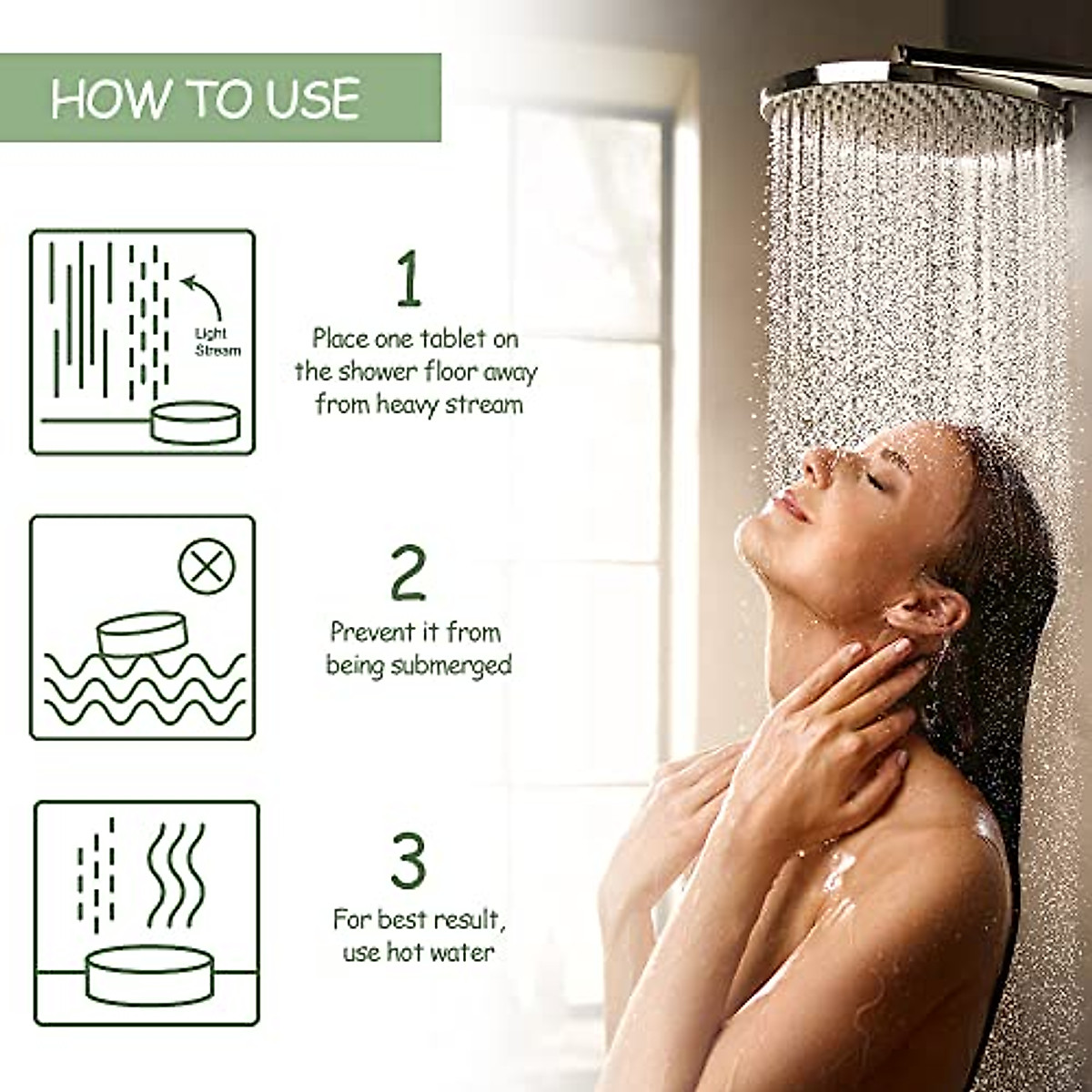 HOW TO USE

Light Stream

1

Place one tablet on the shower floor away from heavy stream

2

Prevent it from being submerged

3

For best result, use hot water