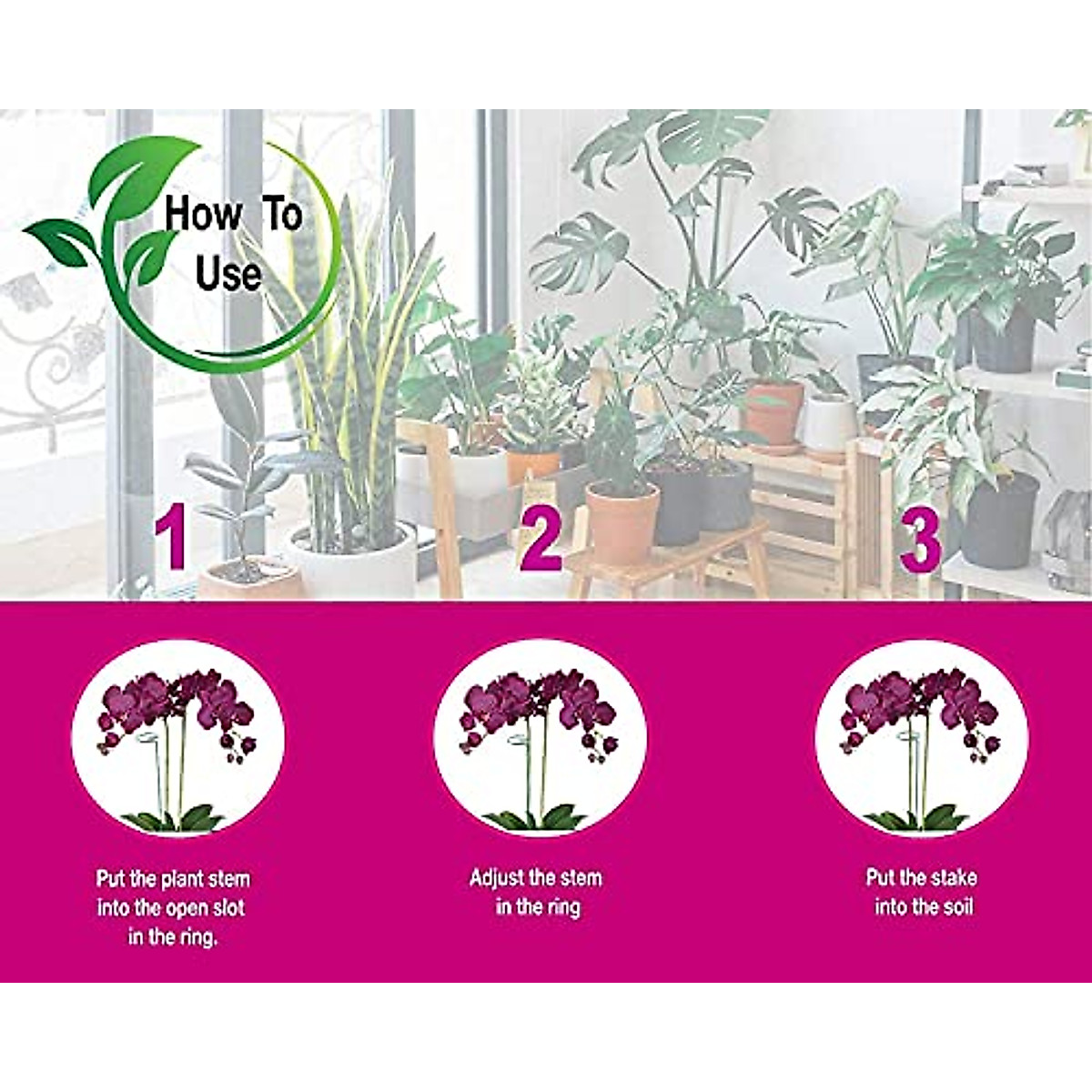 How To Use

1

2

3

Put the plant stem into the open slot in the ring.

Adjust the stem in the ring

Put the stake into the soil