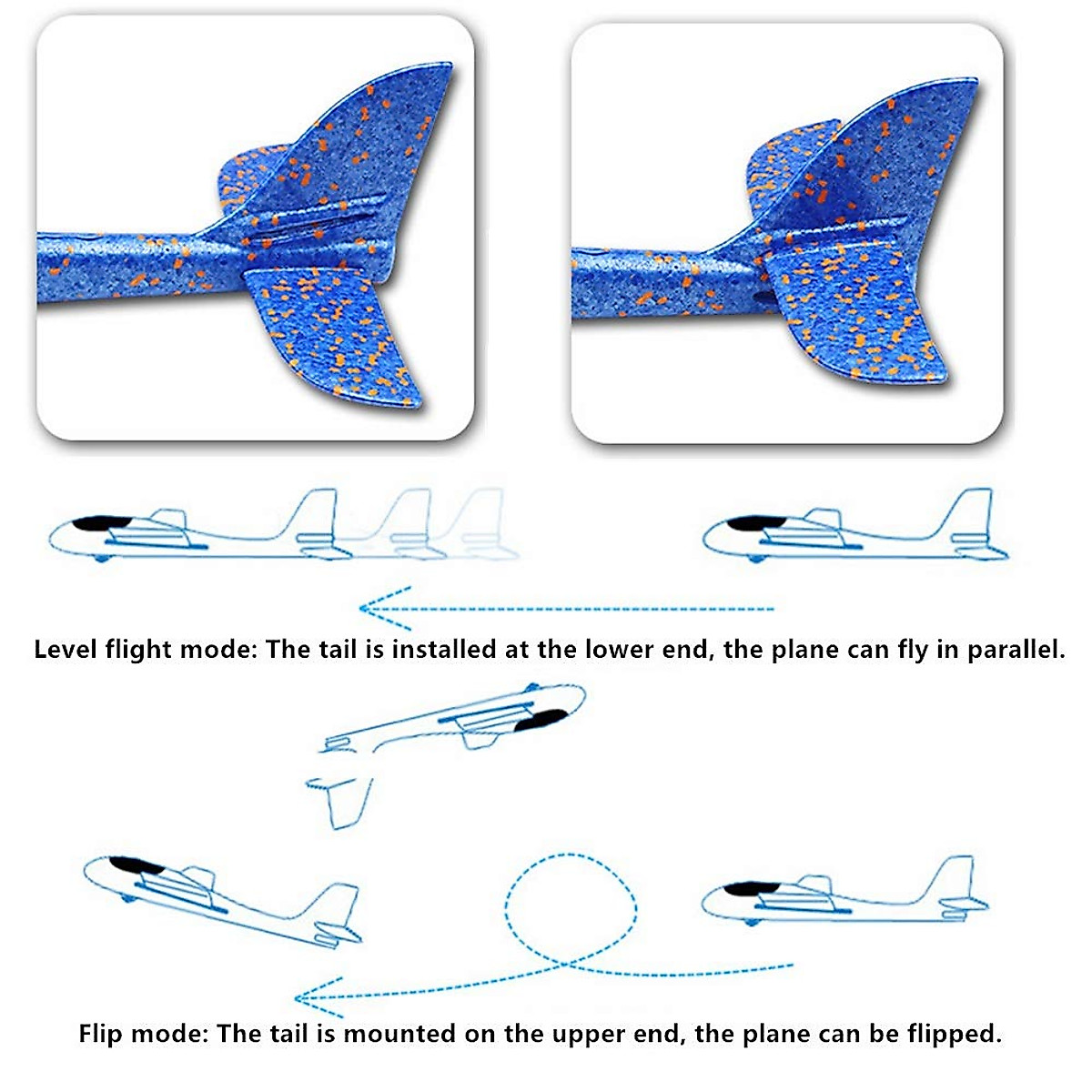 Level flight mode: The tail is installed at the lower end, the plane can fly in parallel.

Flip mode: The tail is mounted on the upper end, the plane can be flipped.