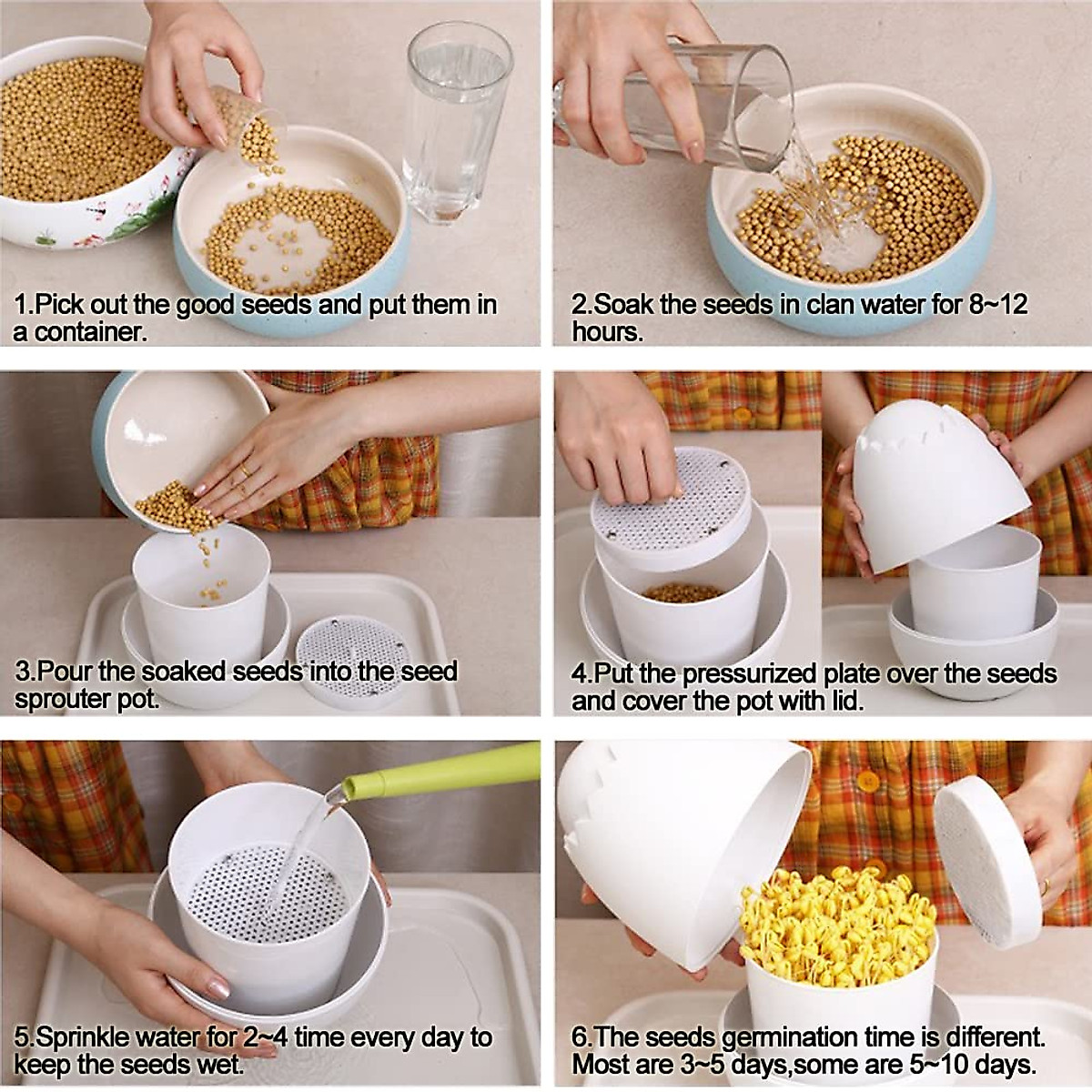 1.Pick out the good seeds and put them in a container.

2.Soak the seeds in clan water for 8~12 hours.

3.Pour the soaked seeds into the seed sprouter pot.

4.Put the pressurized plate over the seeds and cover the pot with lid.

5.Sprinkle water for 2~4 time every day to keep the seeds wet.

6.The seeds germination time is different. Most are 3~5 days,some are 5~10 days.