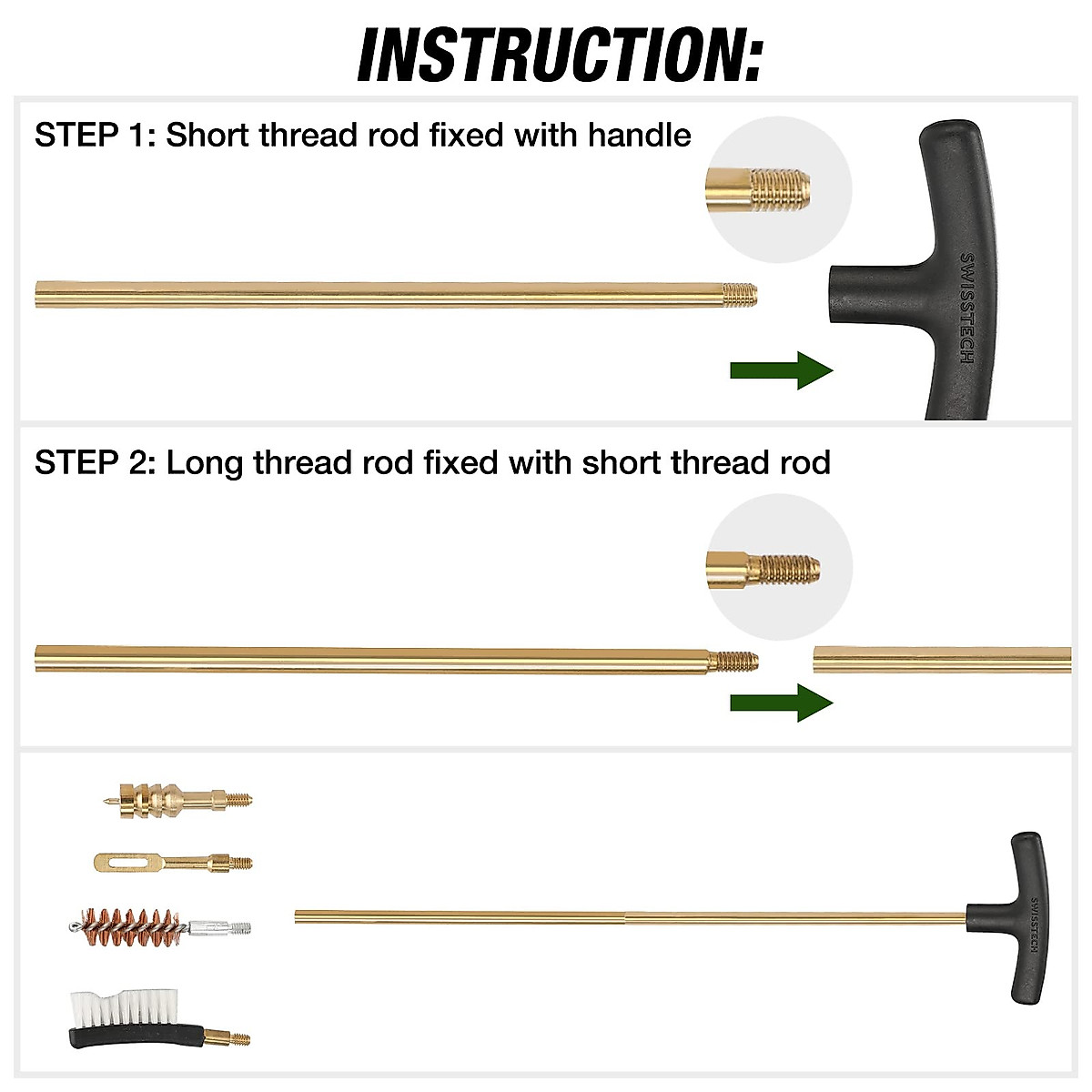 INSTRUCTION:

STEP 1: Short thread rod fixed with handle

SWISSTECH

STEP 2: Long thread rod fixed with short thread rod

SWISSTECH