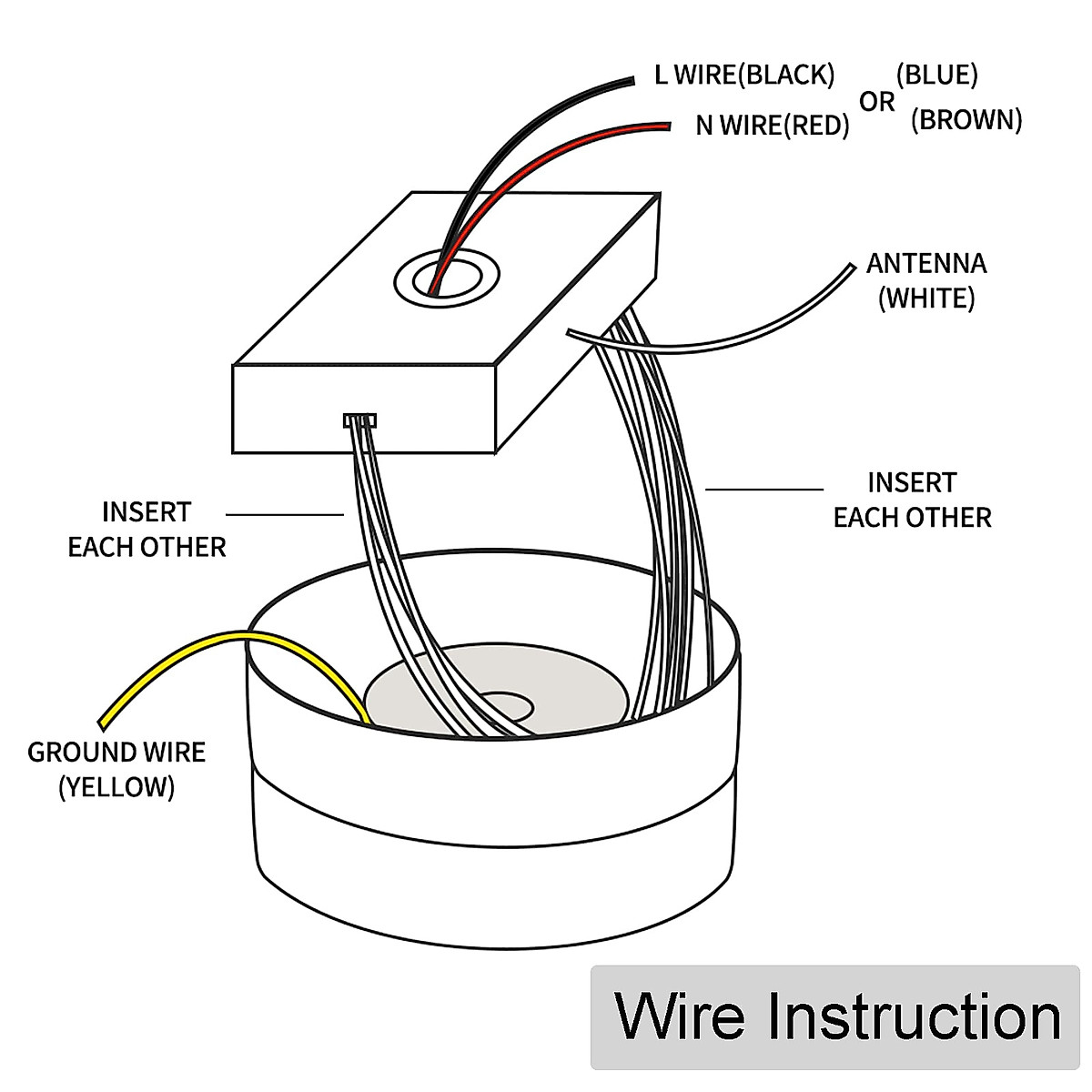 L WIRE(BLACK)
N WIRE(RED)
OR
(BLUE)
(BROWN)

ANTENNA
(WHITE)

INSERT
EACH OTHER

INSERT
EACH OTHER

GROUND WIRE
(YELLOW)

Wire Instruction