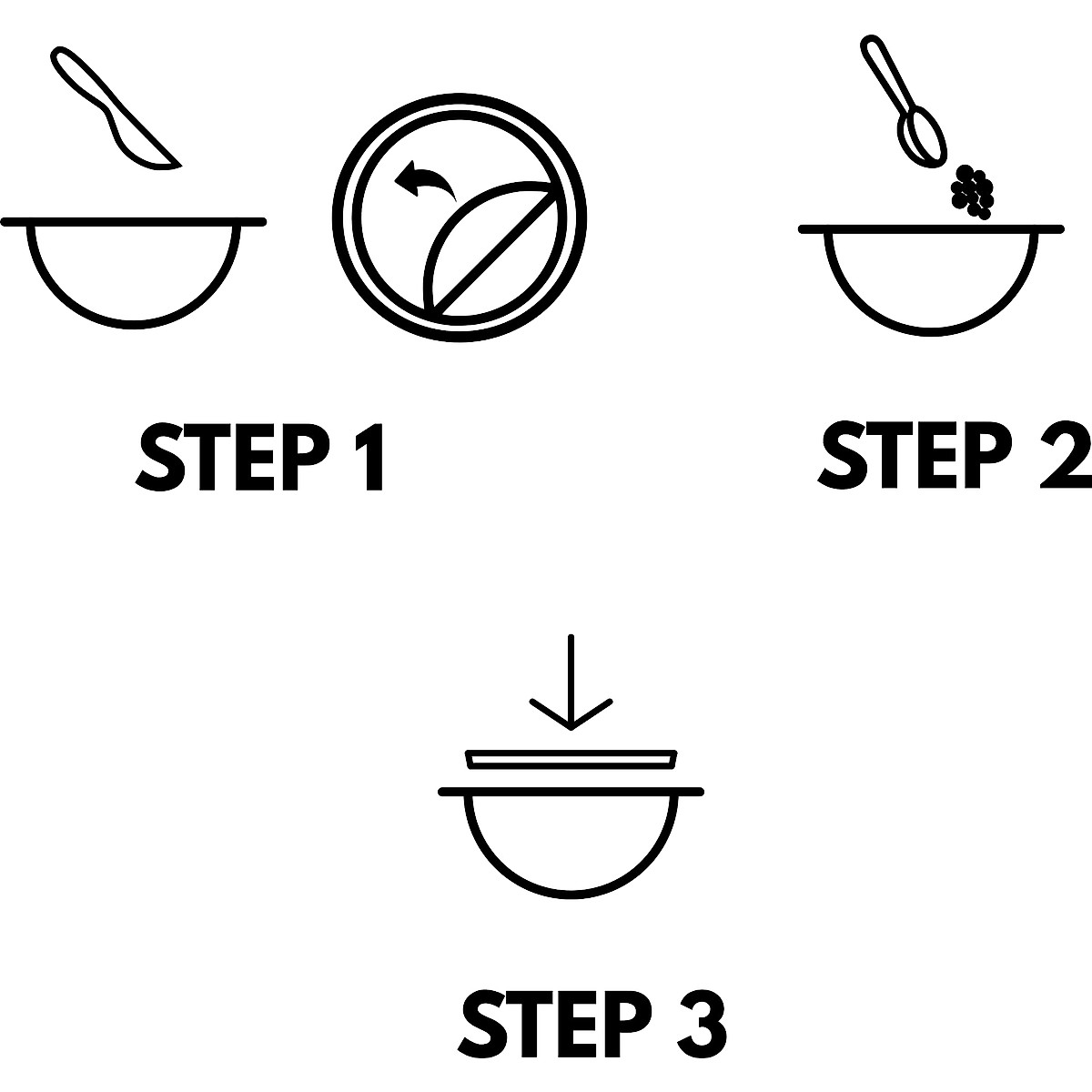 STEP 1

STEP 2

STEP 3