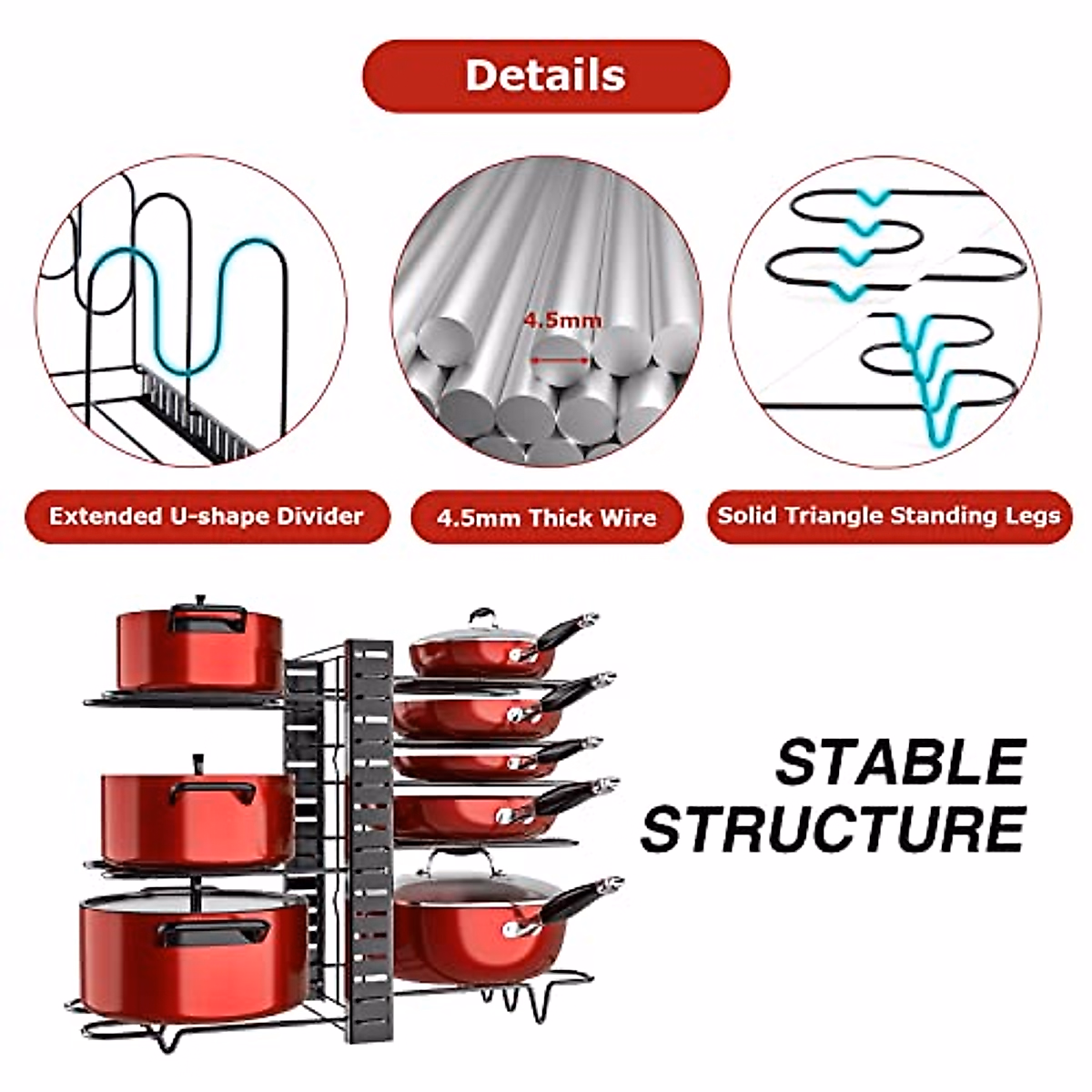 Details

4.5mm

Extended U-shape Divider

4.5mm Thick Wire

Solid Triangle Standing Legs

STABLE STRUCTURE