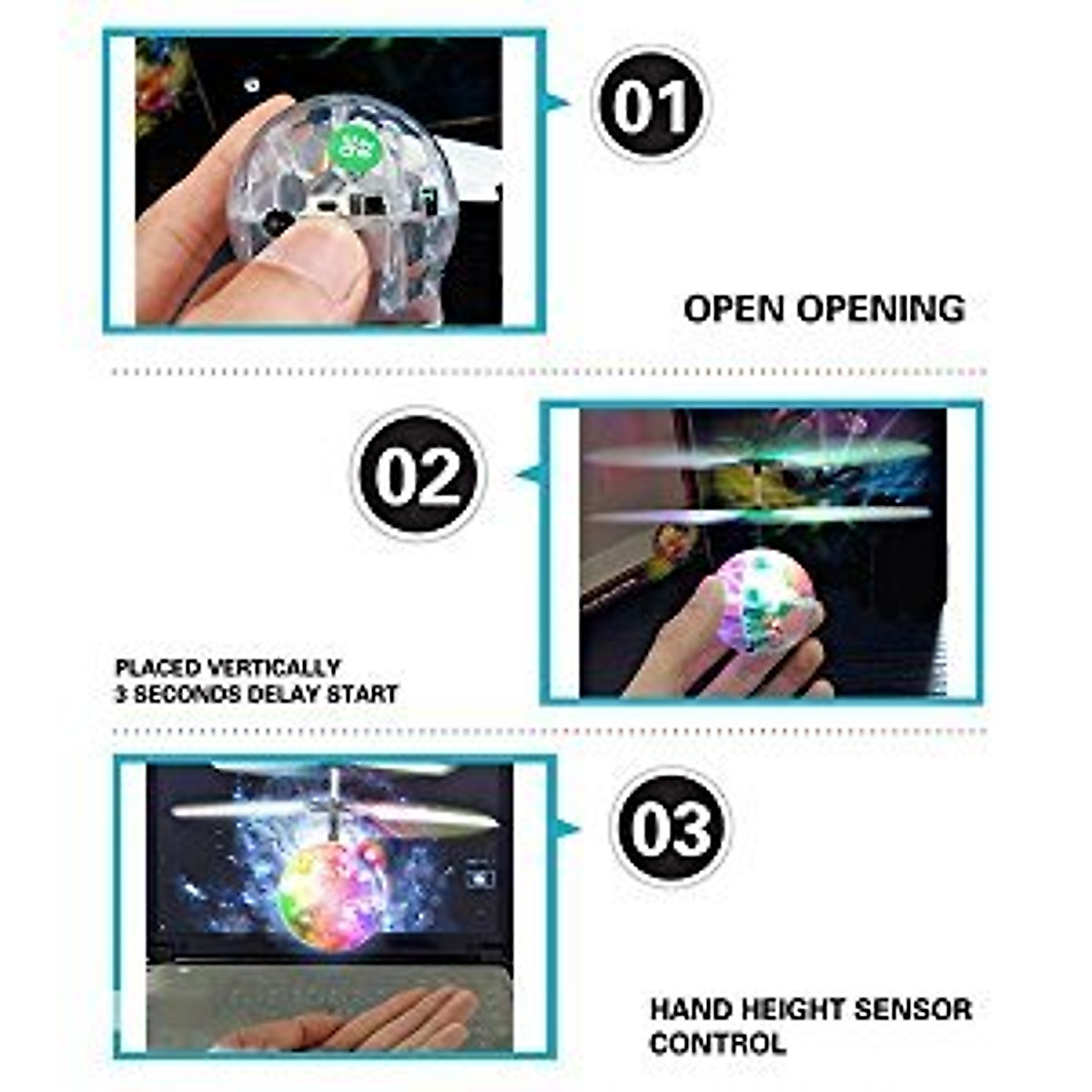 01

OPEN OPENING

02

PLACED VERTICALLY
3 SECONDS DELAY START

03

HAND HEIGHT SENSOR CONTROL