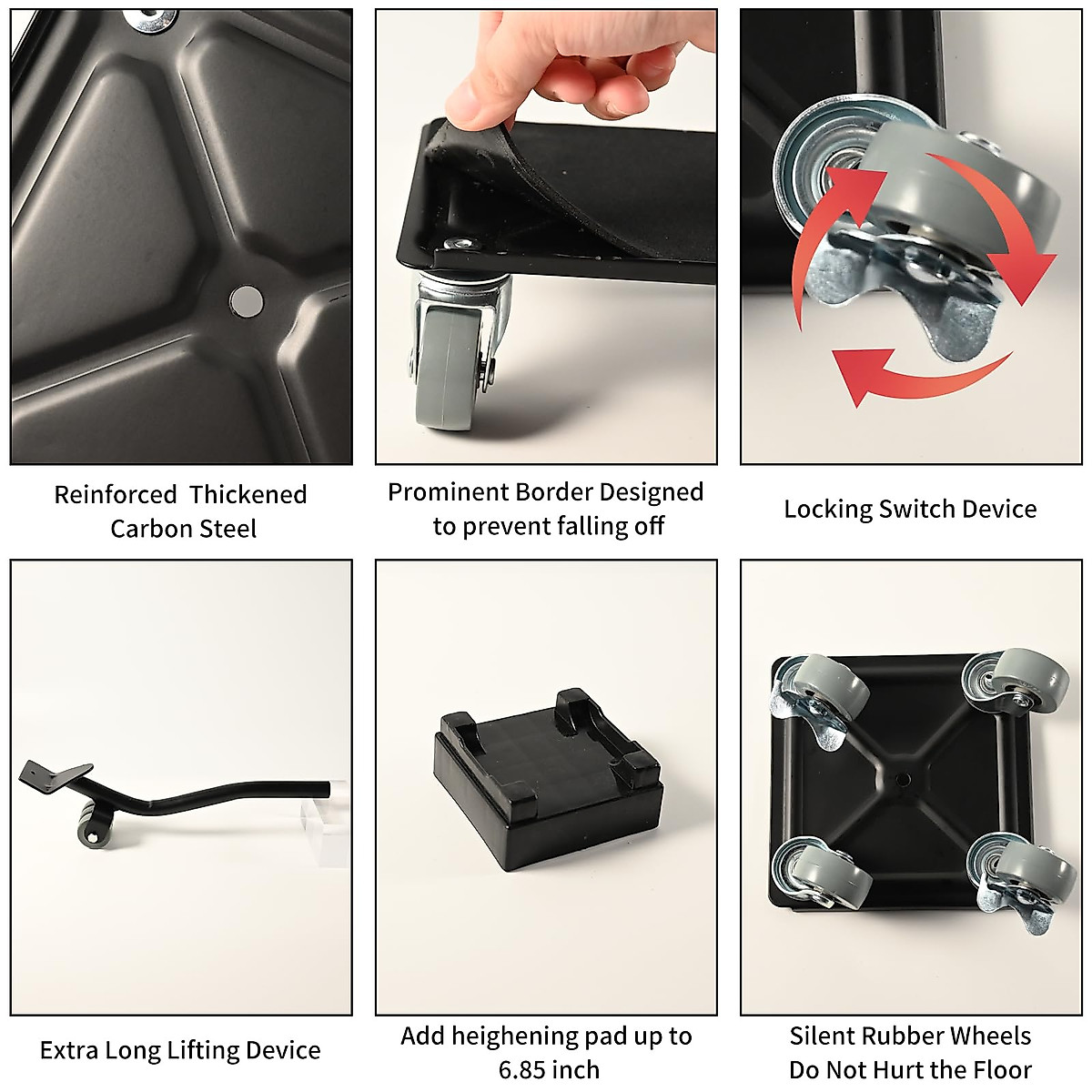 Reinforced Thickened Carbon Steel

Prominent Border Designed to prevent falling off

Locking Switch Device

Extra Long Lifting Device

Add heighening pad up to 6.85 inch

Silent Rubber Wheels Do Not Hurt the Floor