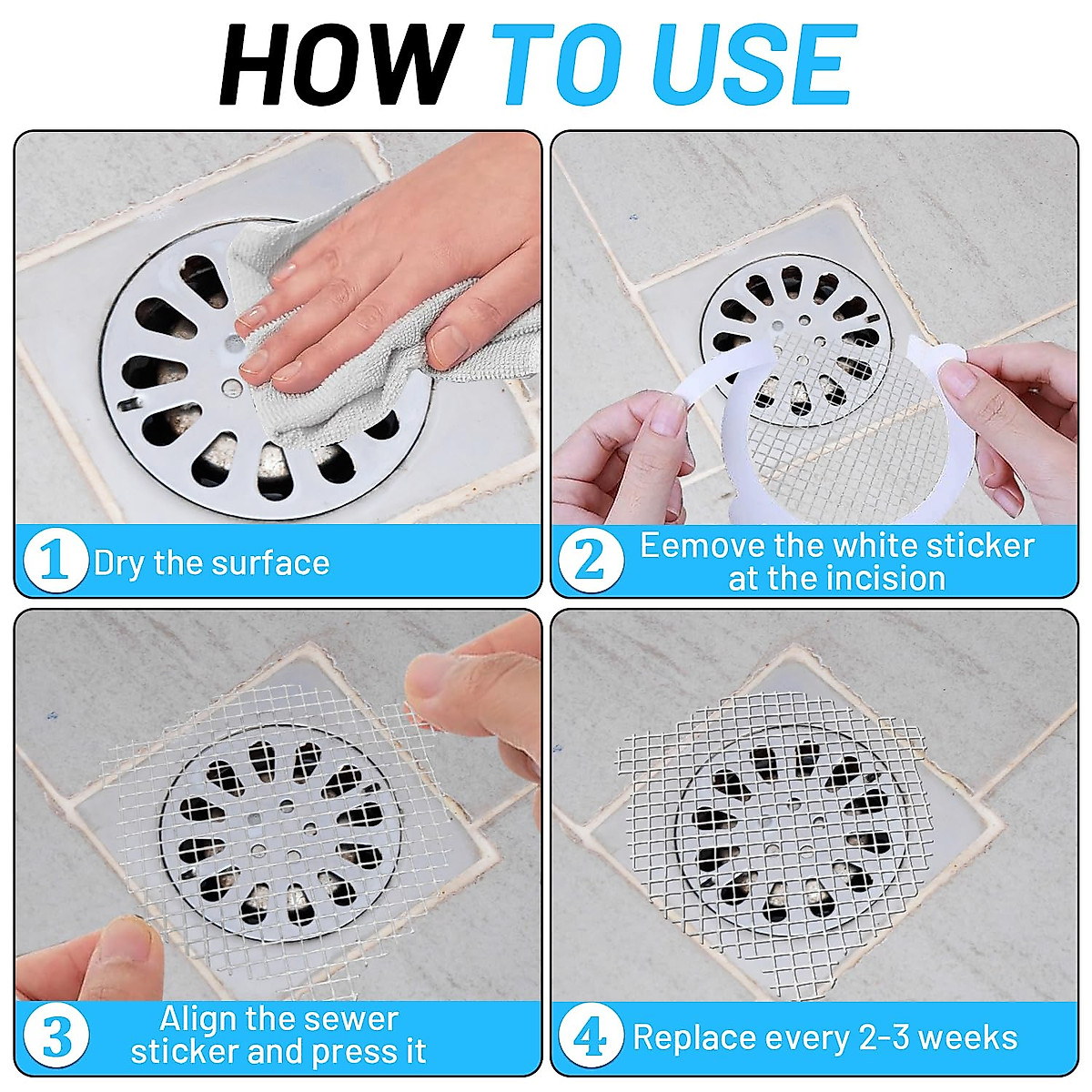 HOW TO USE

1 Dry the surface

2 Eemove the white sticker at the incision

3 Align the sewer sticker and press it

4 Replace every 2-3 weeks