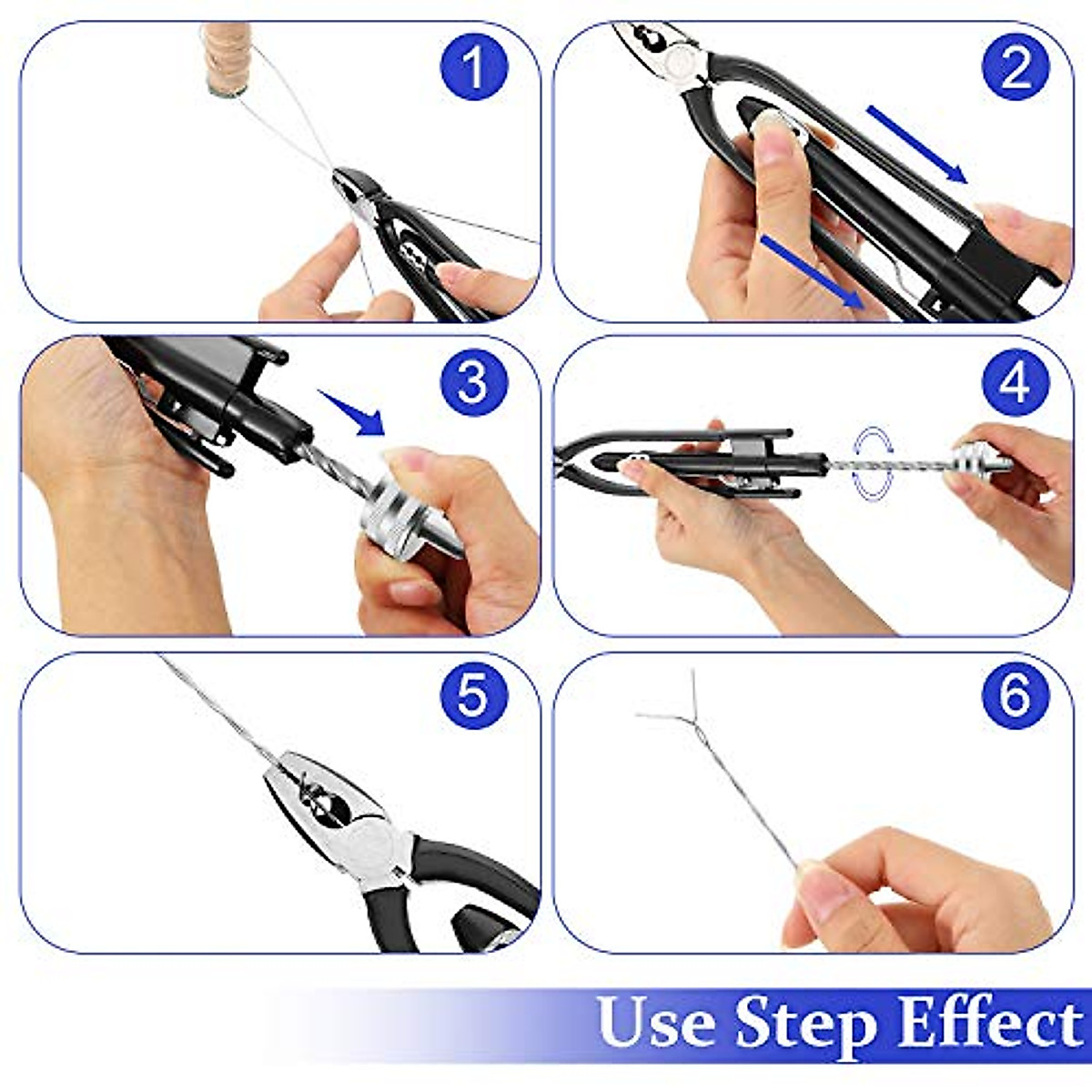 1

2

3

4

5

6

Use Step Effect