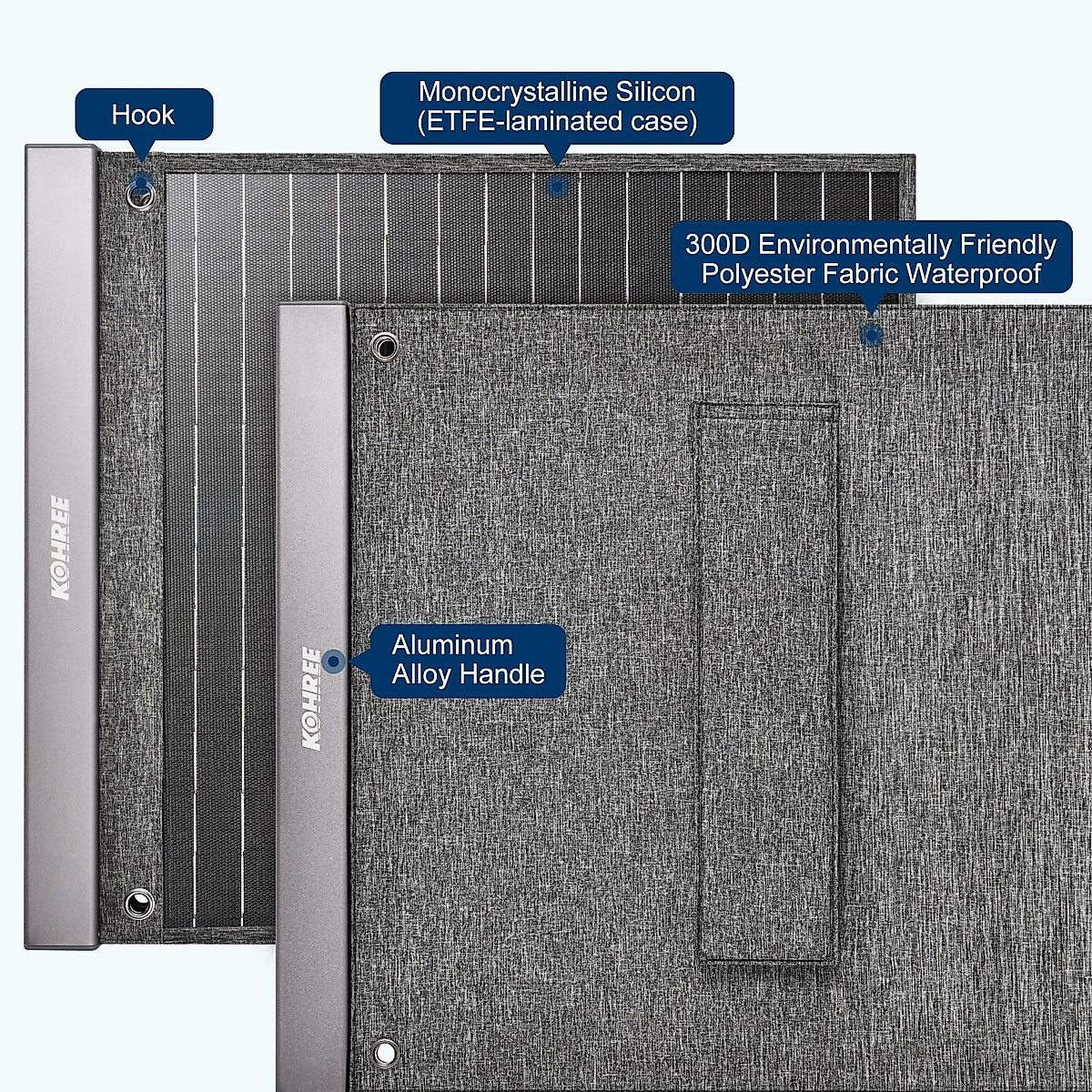 Hook

Monocrystalline Silicon
(ETFE-laminated case)

300D Environmentally Friendly
Polyester Fabric Waterproof

KOHREE

KOHREE

Aluminum
Alloy Handle