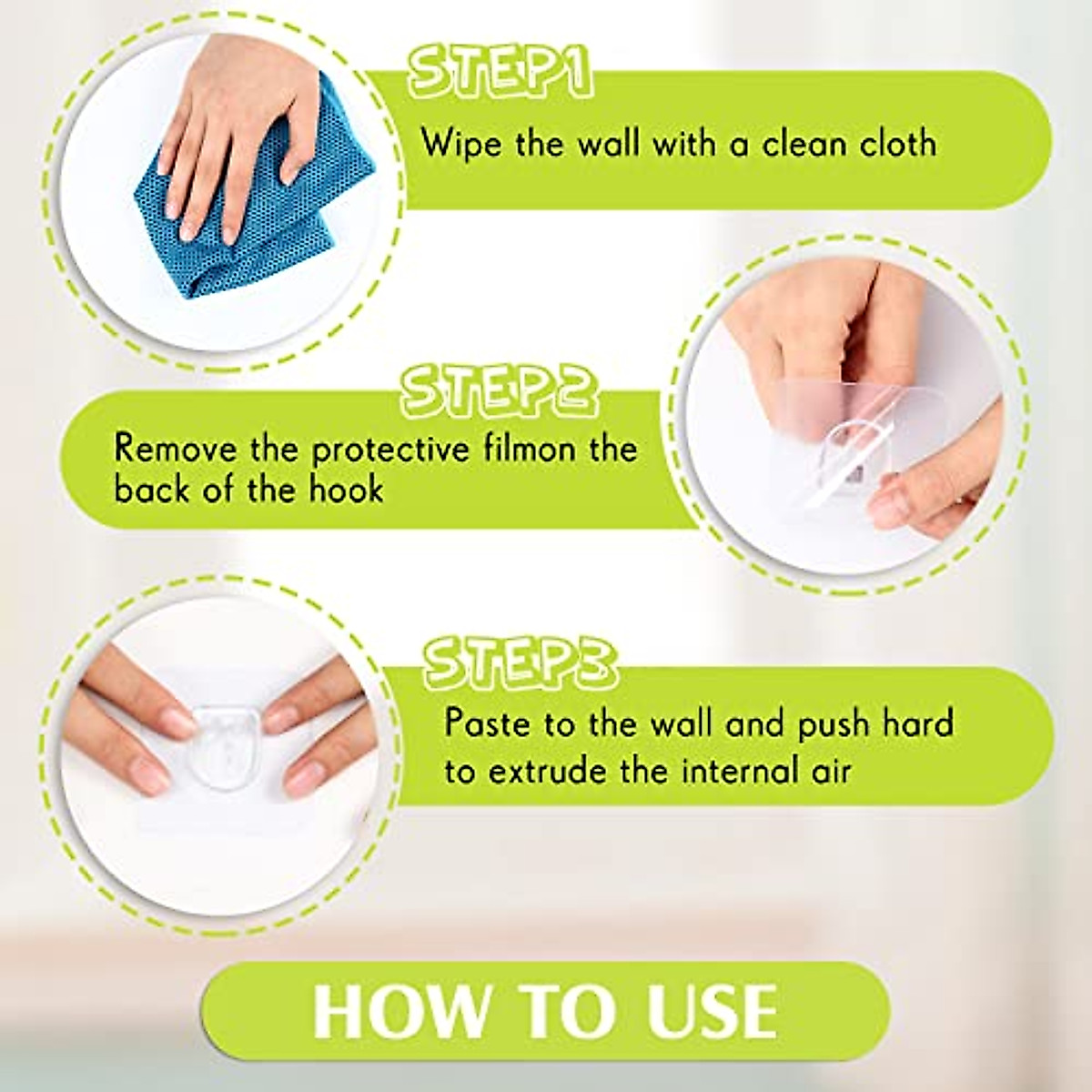 STEP1
Wipe the wall with a clean cloth

STEP2
Remove the protective filmon the back of the hook

STEP3
Paste to the wall and push hard to extrude the internal air

HOW TO USE