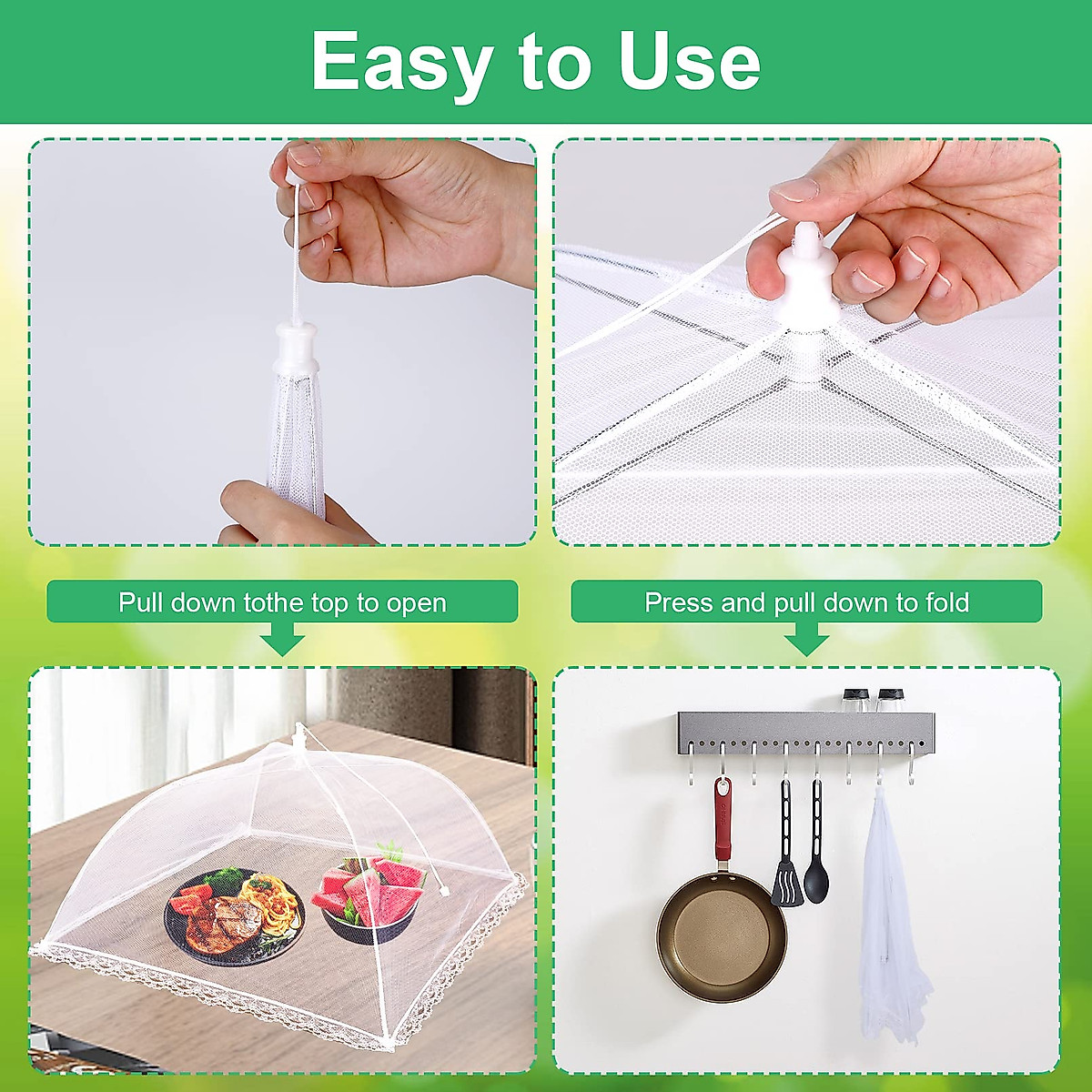 Easy to Use

Pull down tothe top to open

Press and pull down to fold